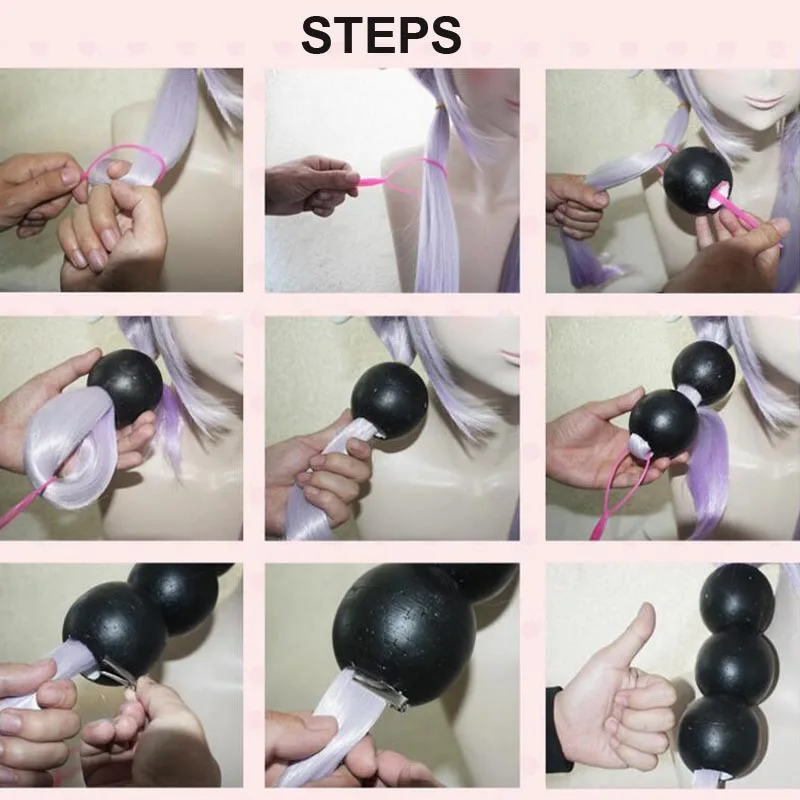 STEPS