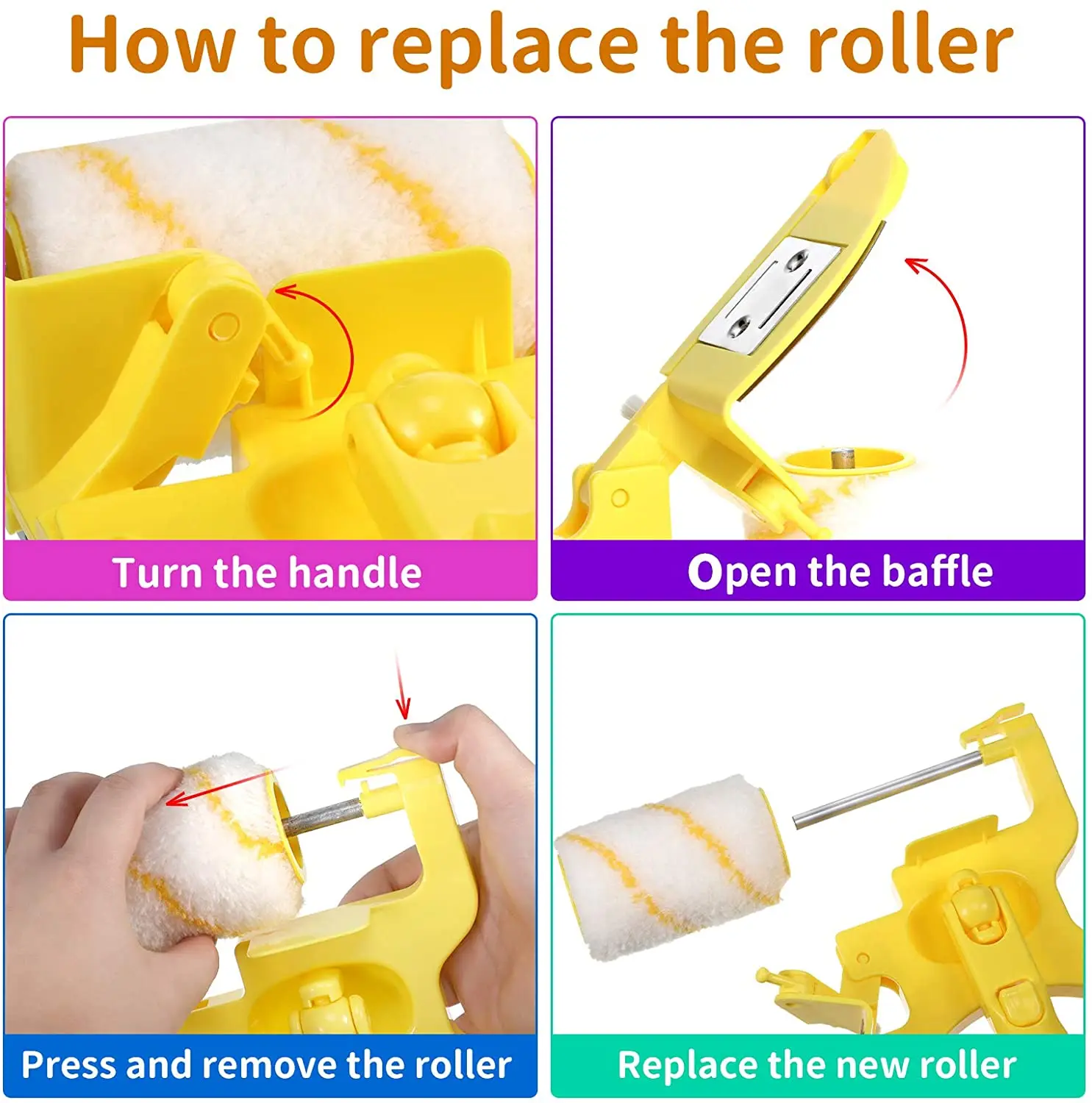 How to replace the roller

Turn the handle

Open the baffle

Press and remove the roller

Replace the new roller