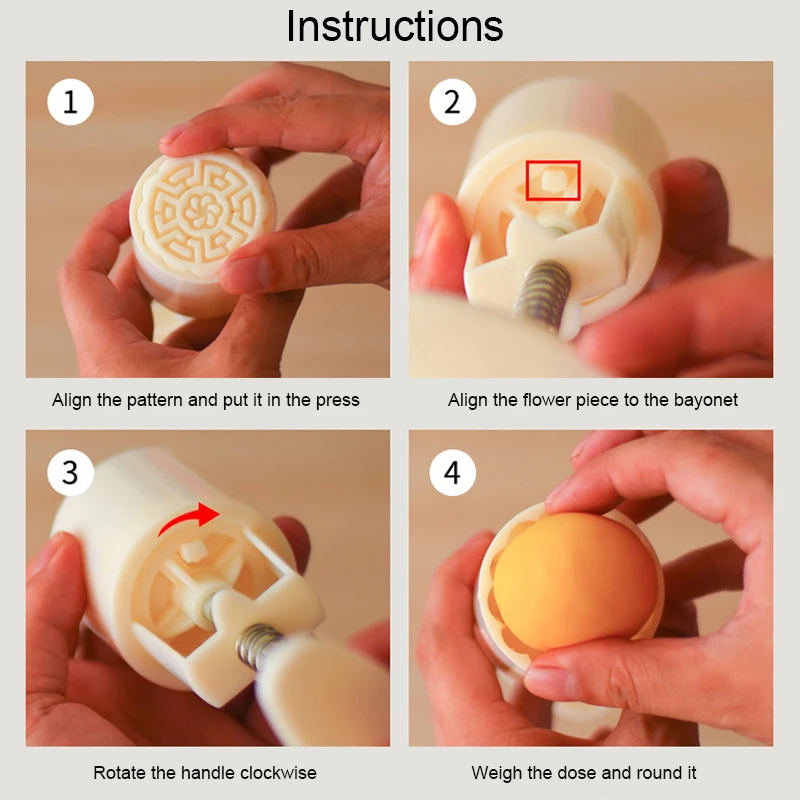 Instructions

1

Align the pattern and put it in the press

2

Align the flower piece to the bayonet

3

Rotate the handle clockwise

4

Weigh the dose and round it