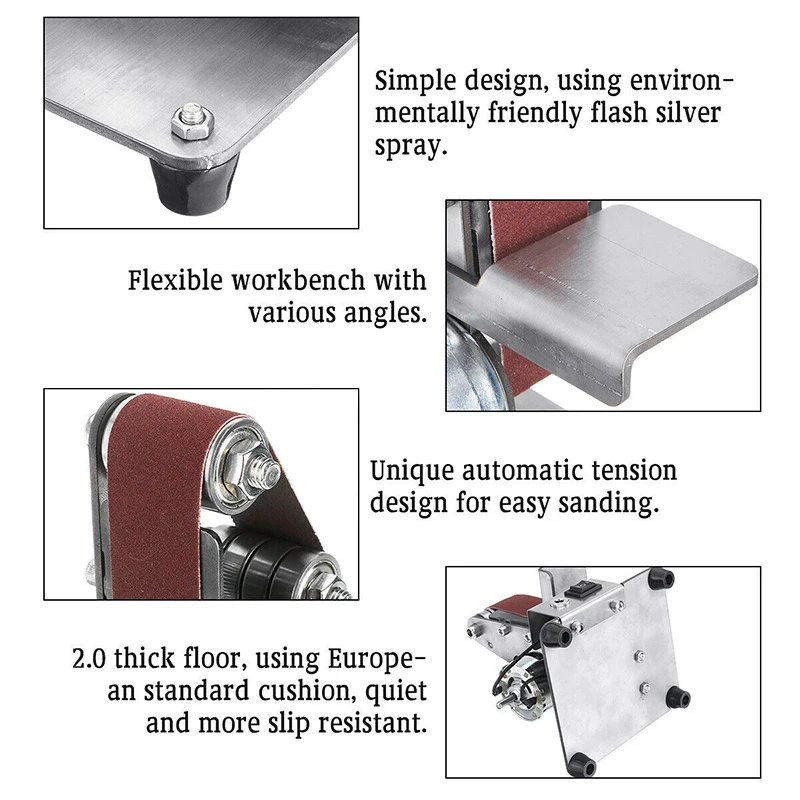 Simple design, using environmentally friendly flash silver spray.

Flexible workbench with various angles.

Unique automatic tension design for easy sanding.

2.0 thick floor, using European standard cushion, quiet and more slip resistant.