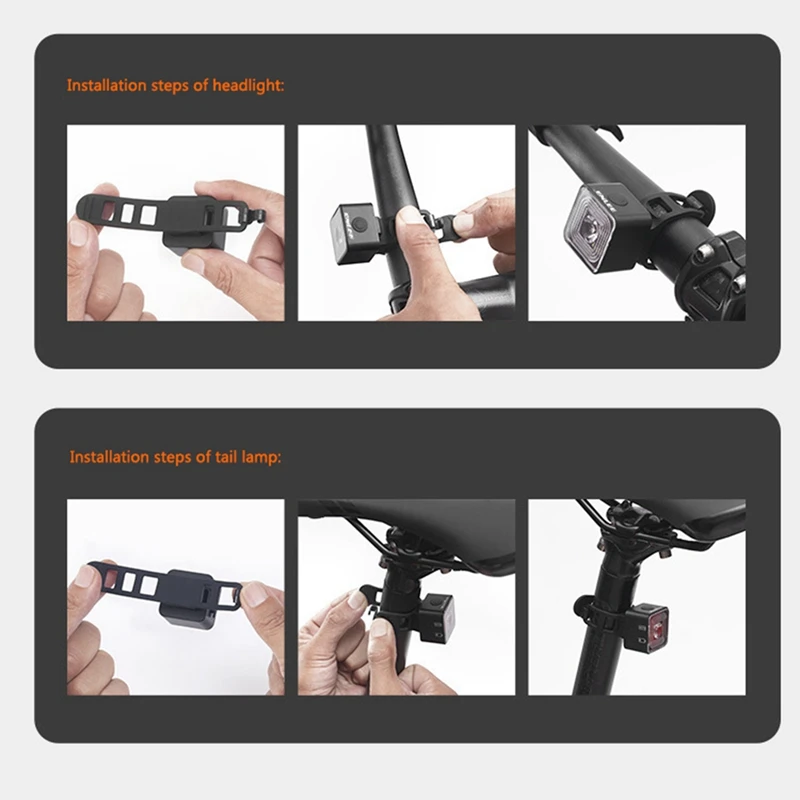 Installation steps of headlight:

Installation steps of tail lamp: