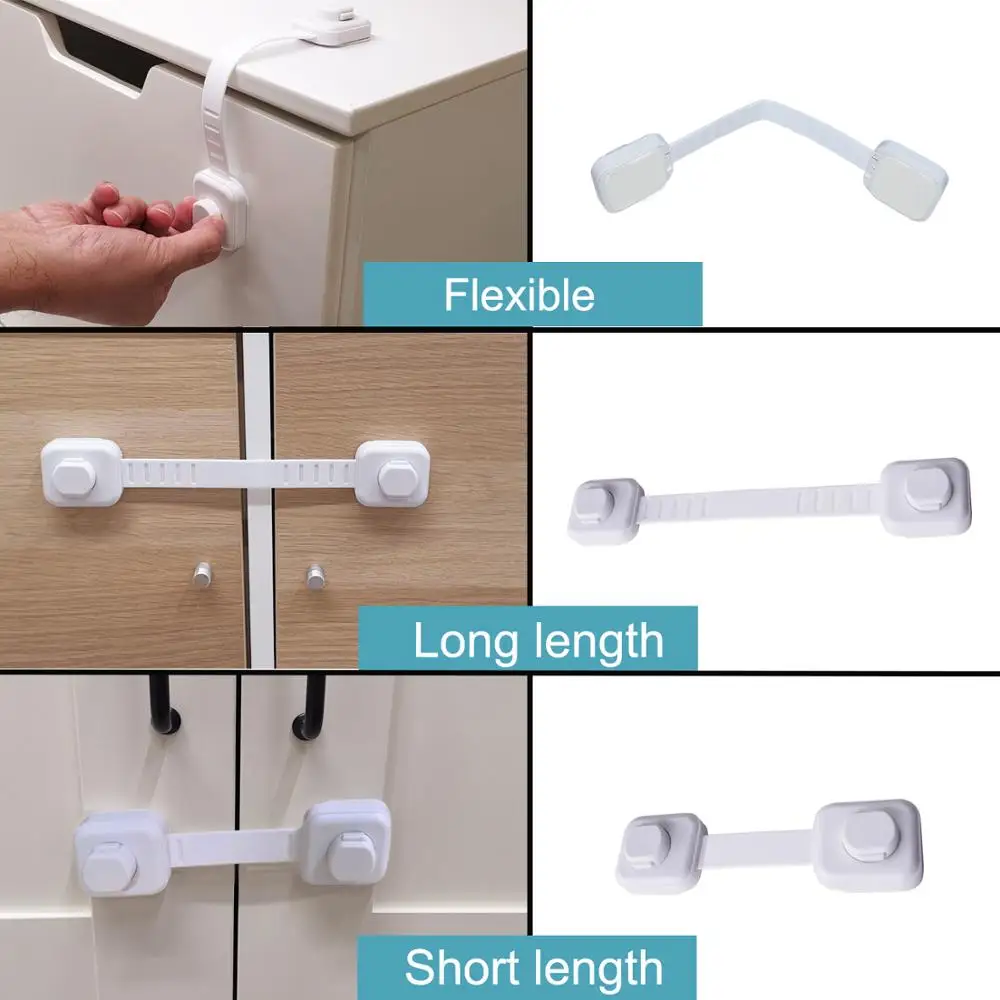 Flexible

Long length

Short length