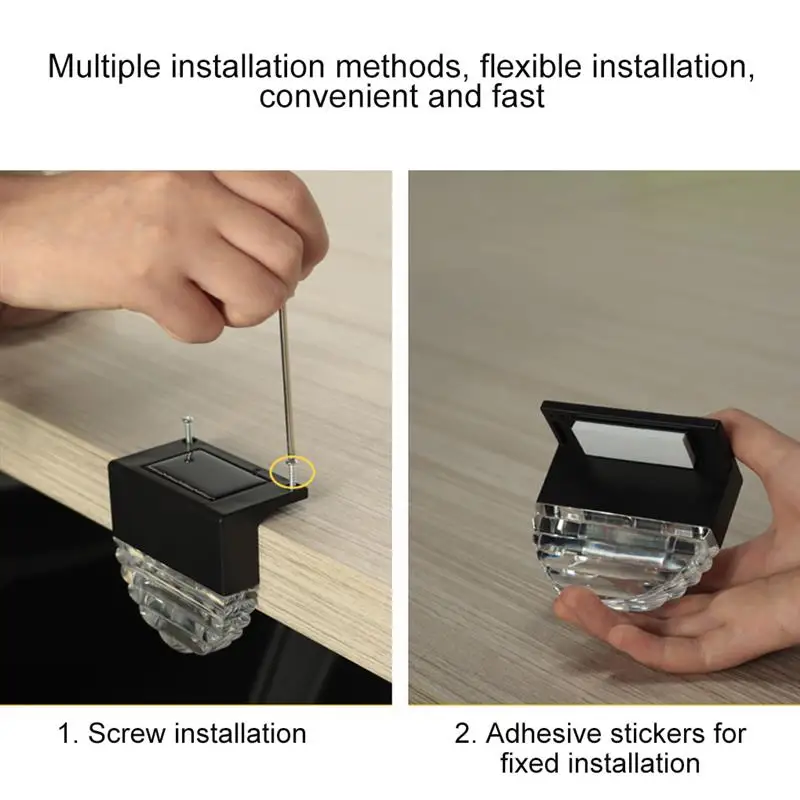 Multiple installation methods, flexible installation, convenient and fast

1. Screw installation

2. Adhesive stickers for fixed installation