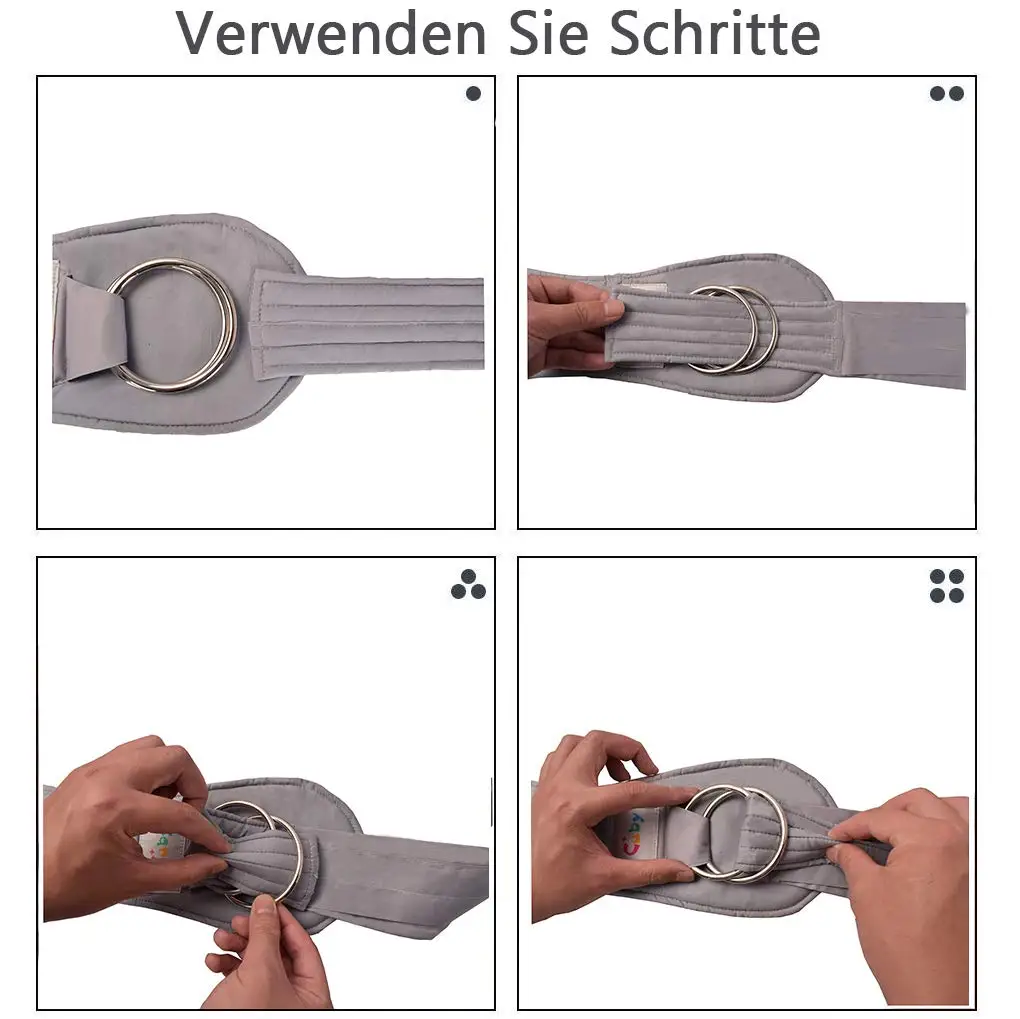 Verwenden Sie Schritte