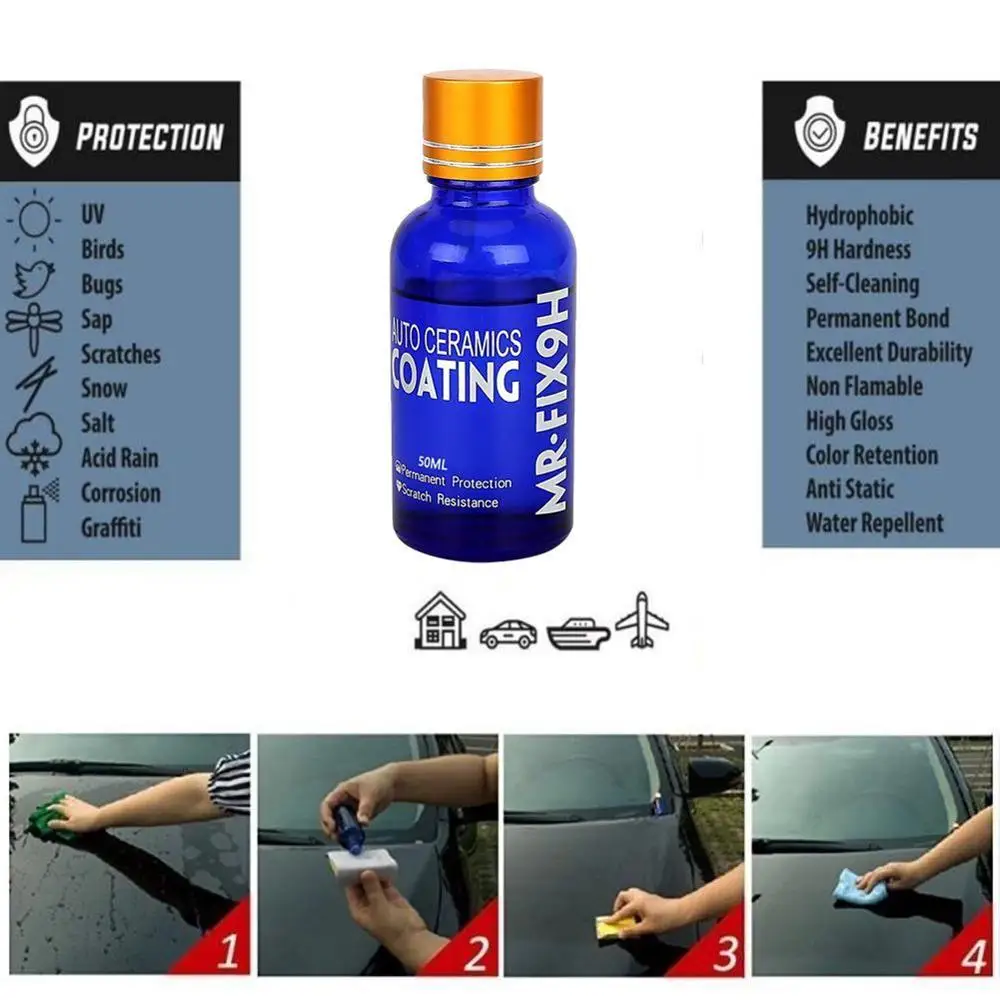 PROTECTION

UV
Birds
Bugs
Sap
Scratches
Snow
Salt
Acid Rain
Corrosion
Graffiti

AUTO CERAMICS
COATING
50ML
Permanent Protection
Scratch Resistance
MR·FIX9H

BENEFITS

Hydrophobic
9H Hardness
Self-Cleaning
Permanent Bond
Excellent Durability
Non Flamable
High Gloss
Color Retention
Anti Static
Water Repellent

1
2
3
4