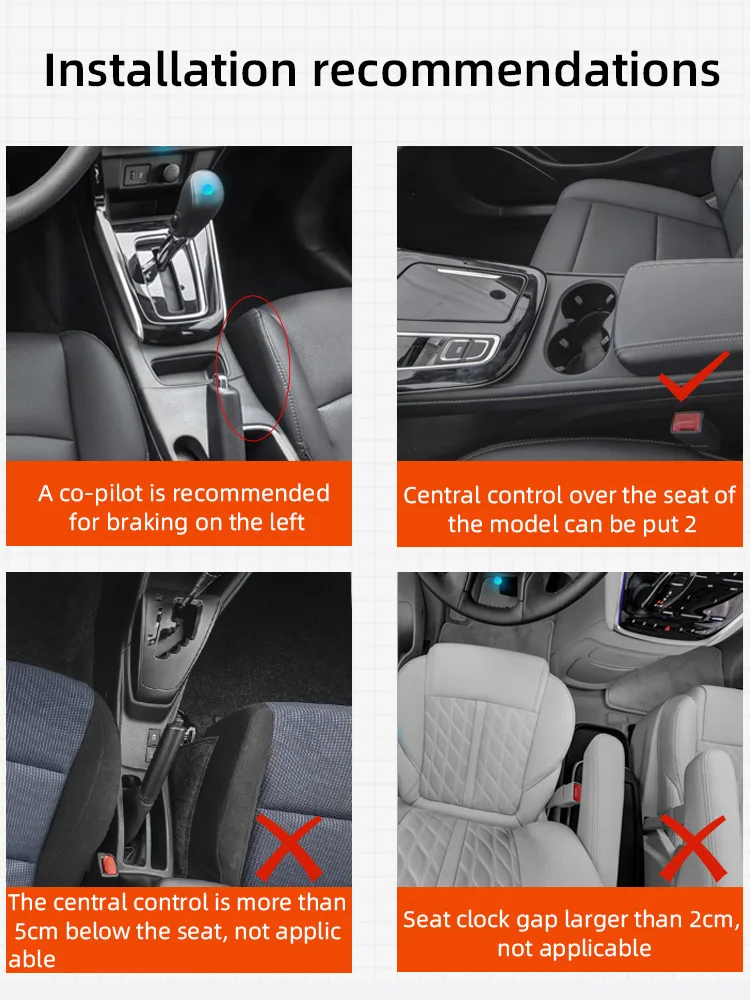 Installation recommendations

A co-pilot is recommended for braking on the left

Central control over the seat of the model can be put 2

The central control is more than 5cm below the seat, not applic able

Seat clock gap larger than 2cm, not applicable