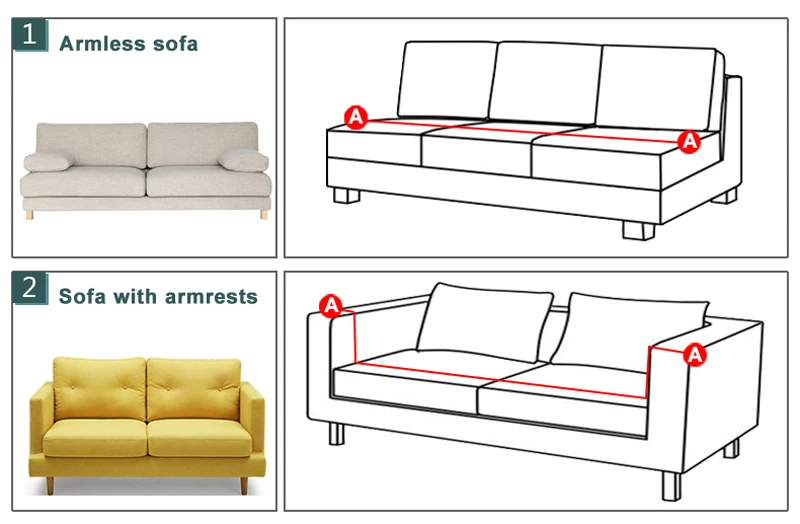 1 Armless sofa

A

A

2 Sofa with armrests

A

A