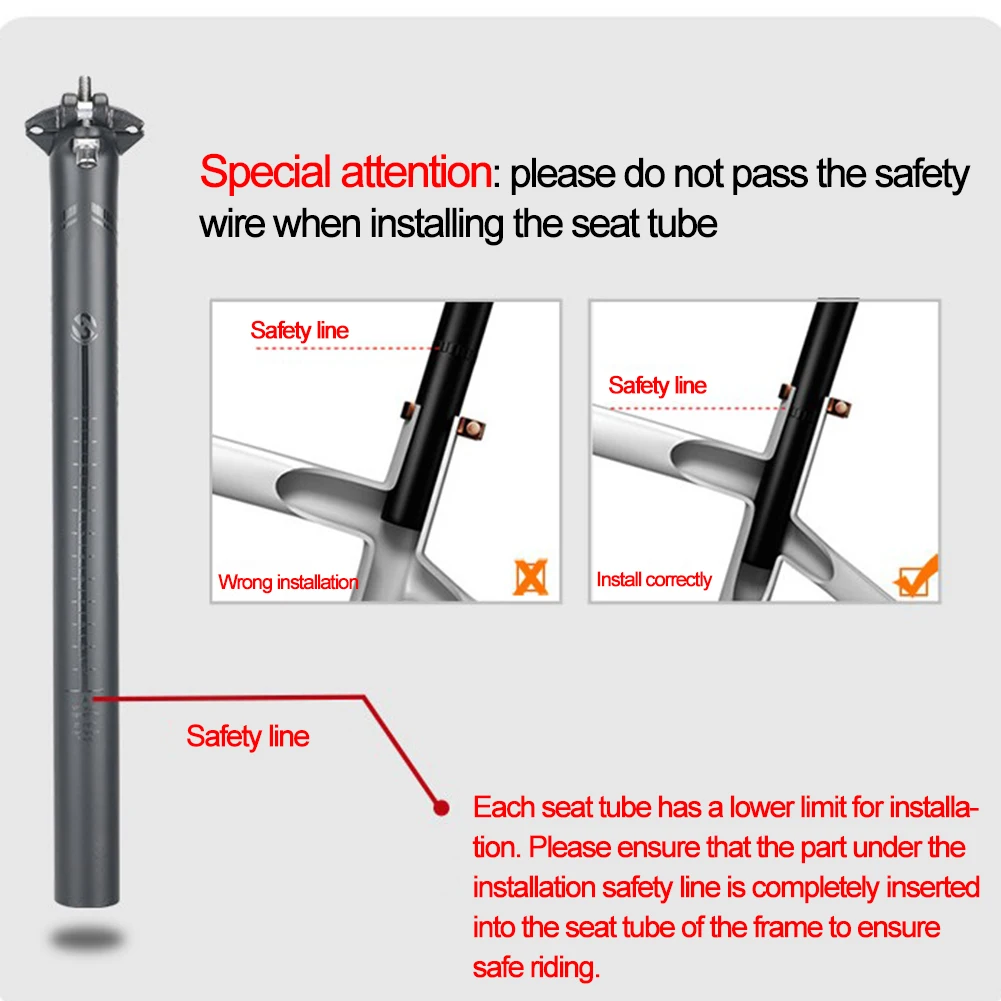 Special attention: please do not pass the safety wire when installing the seat tube

Safety line

Wrong installation

Safety line

Install correctly

Safety line

Each seat tube has a lower limit for installation. Please ensure that the part under the installation safety line is completely inserted into the seat tube of the frame to ensure safe riding.