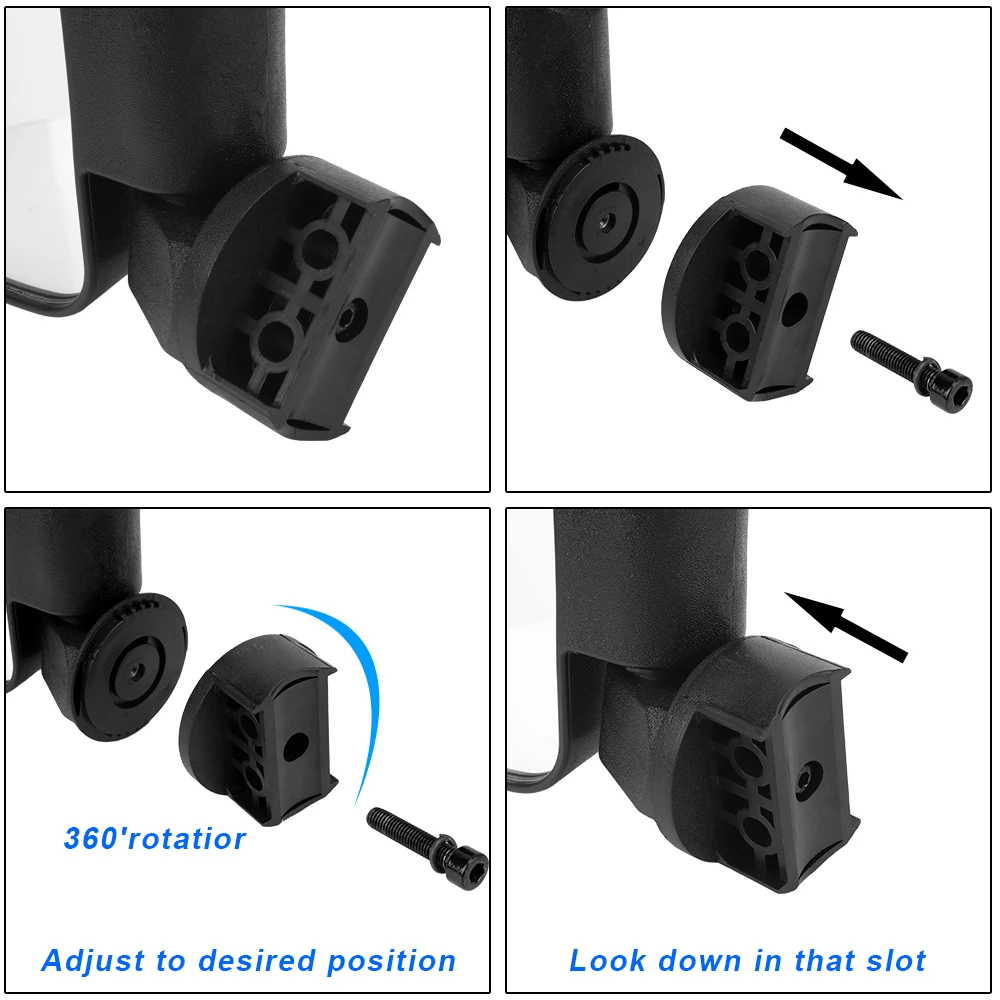 360'rotatior

Adjust to desired position

Look down in that slot