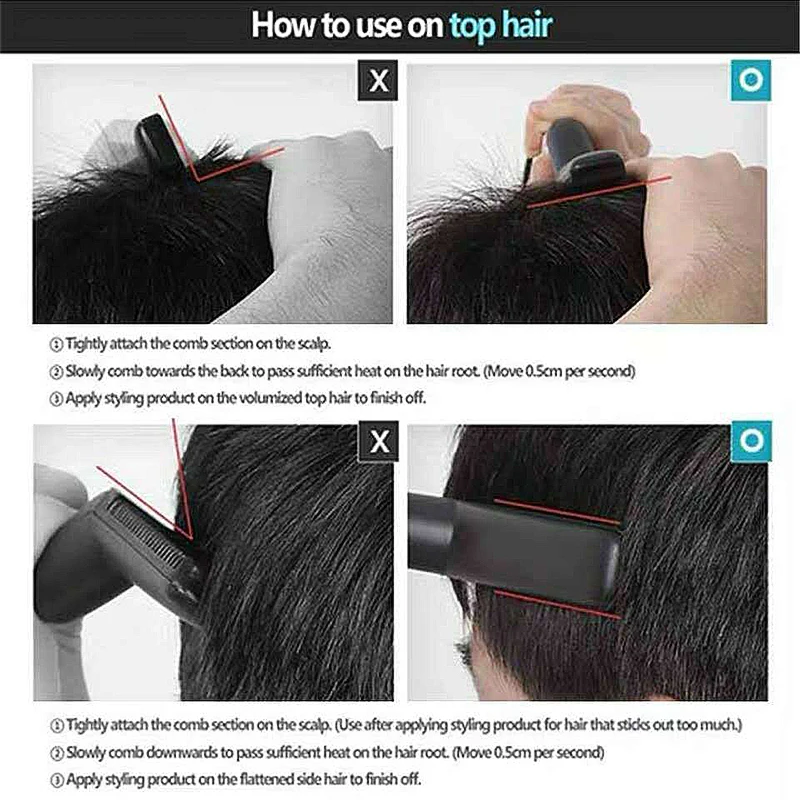 How to use on top hair

X

O

① Tightly attach the comb section on the scalp.
② Slowly comb towards the back to pass sufficient heat on the hair root. (Move 0.5cm per second)
③ Apply styling product on the volumized top hair to finish off.

X

O

① Tightly attach the comb section on the scalp. (Use after applying styling product for hair that sticks out too much.)
② Slowly comb downwards to pass sufficient heat on the hair root. (Move 0.5cm per second)
③ Apply styling product on the flattened side hair to finish off.