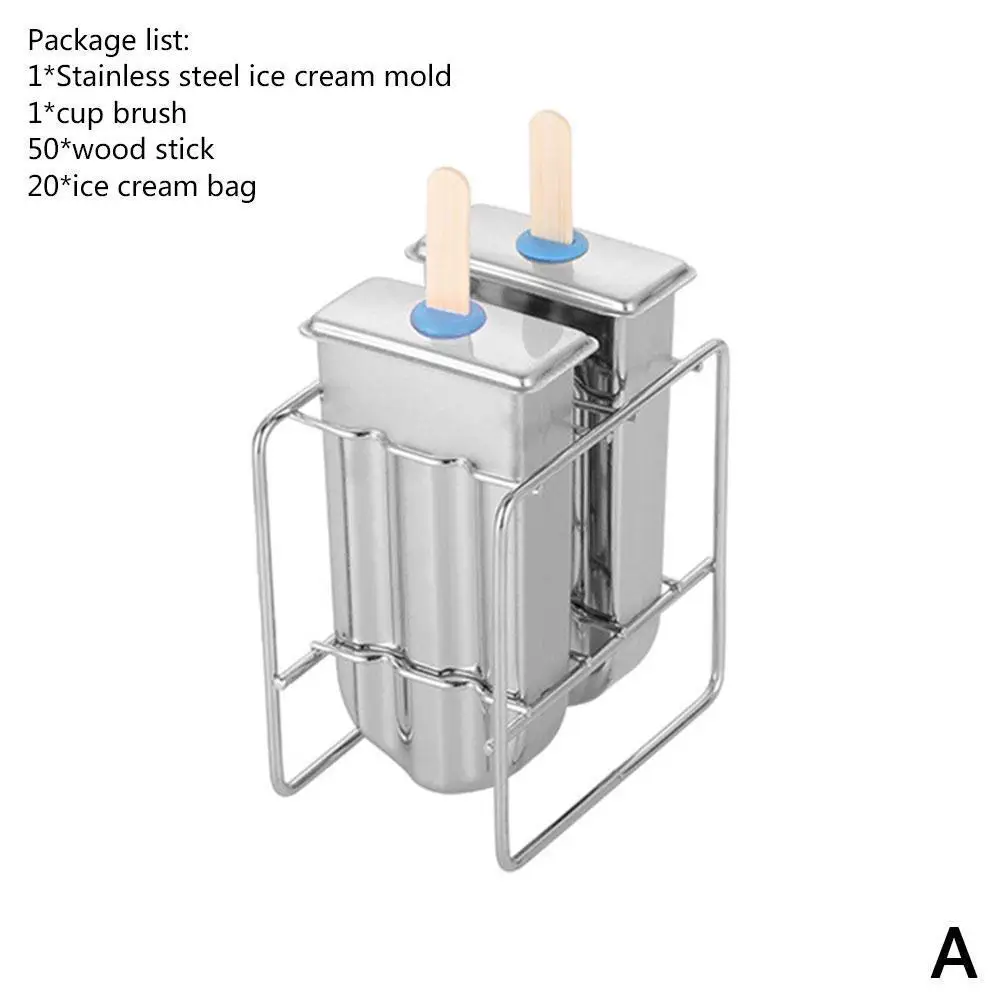 Package list:
1*Stainless steel ice cream mold
1*cup brush
50*wood stick
20*ice cream bag

A