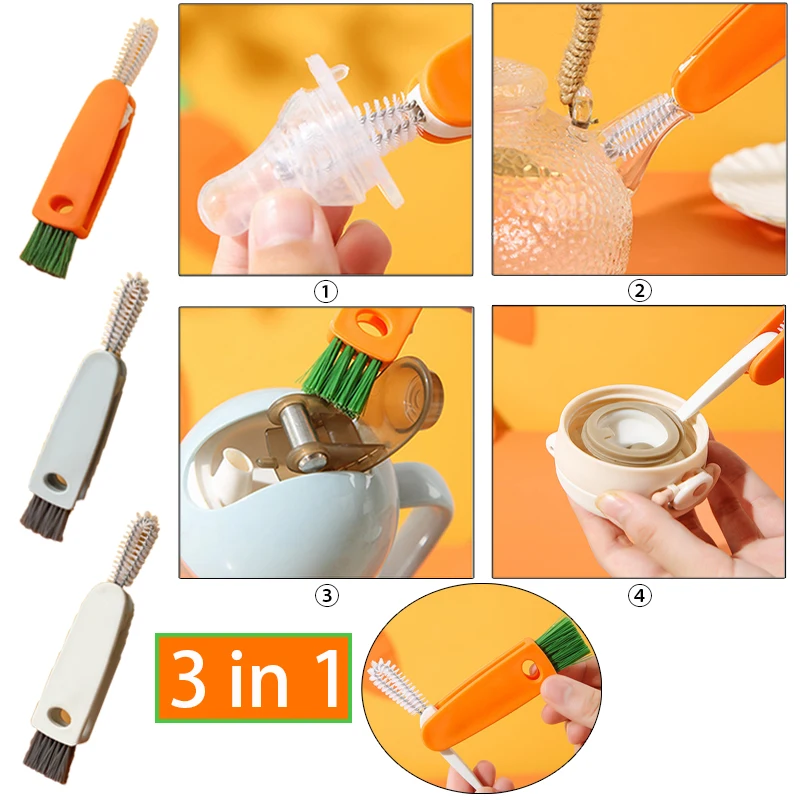 ①

②

③

④

3 in 1