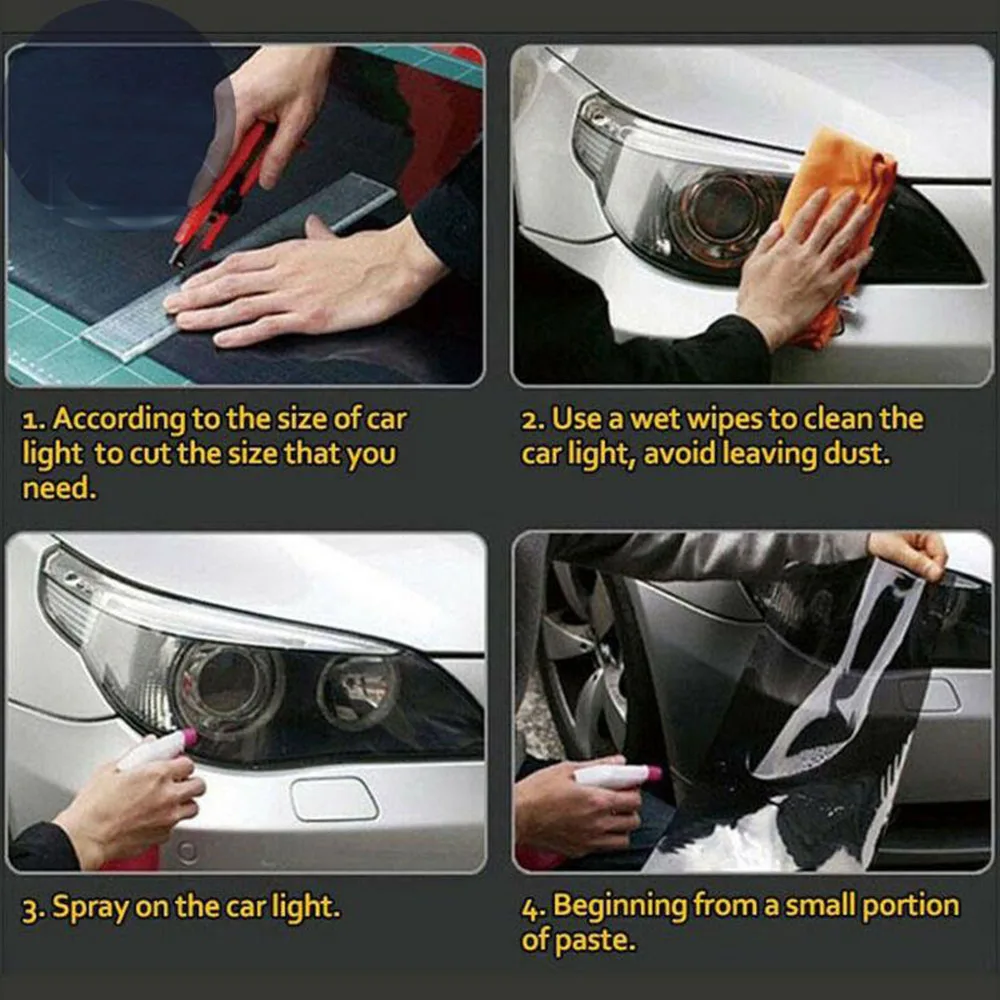 1. According to the size of car light  to cut the size that you need.

2. Use a wet wipes to clean the car light, avoid leaving dust.

3. Spray on the car light.

4. Beginning from a small portion of paste.