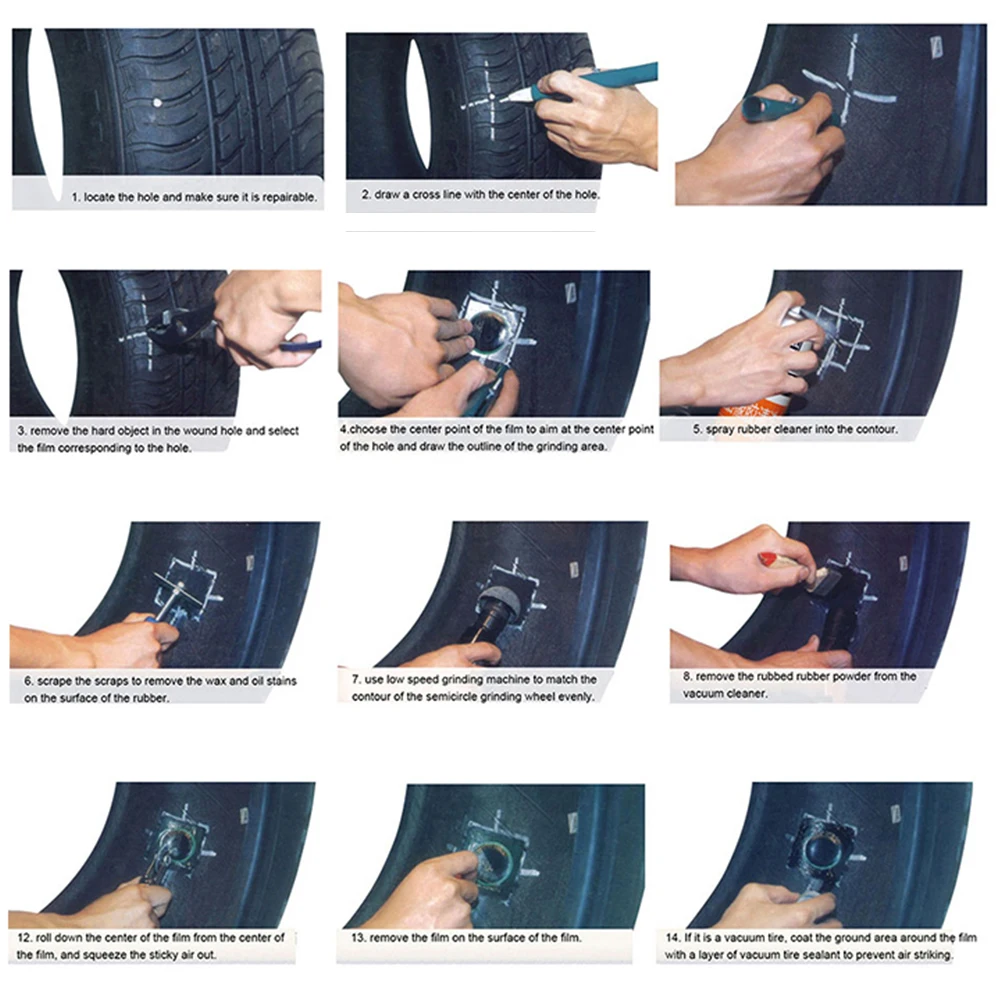 1. locate the hole and make sure it is repairable.

2. draw a cross line with the center of the hole.

3. remove the hard object in the wound hole and select the film corresponding to the hole.

4.choose the center point of the film to aim at the center point of the hole and draw the outline of the grinding area.

5. spray rubber cleaner into the contour.

6. scrape the scraps to remove the wax and oil stains on the surface of the rubber.

7. use low speed grinding machine to match the contour of the semicircle grinding wheel evenly.

8. remove the rubbed rubber powder from the vacuum cleaner.

12. roll down the center of the film from the center of the film, and squeeze the sticky air out.

13. remove the film on the surface of the film.

14. If it is a vacuum tire, coat the ground area around the film with a layer of vacuum tire sealant to prevent air striking.