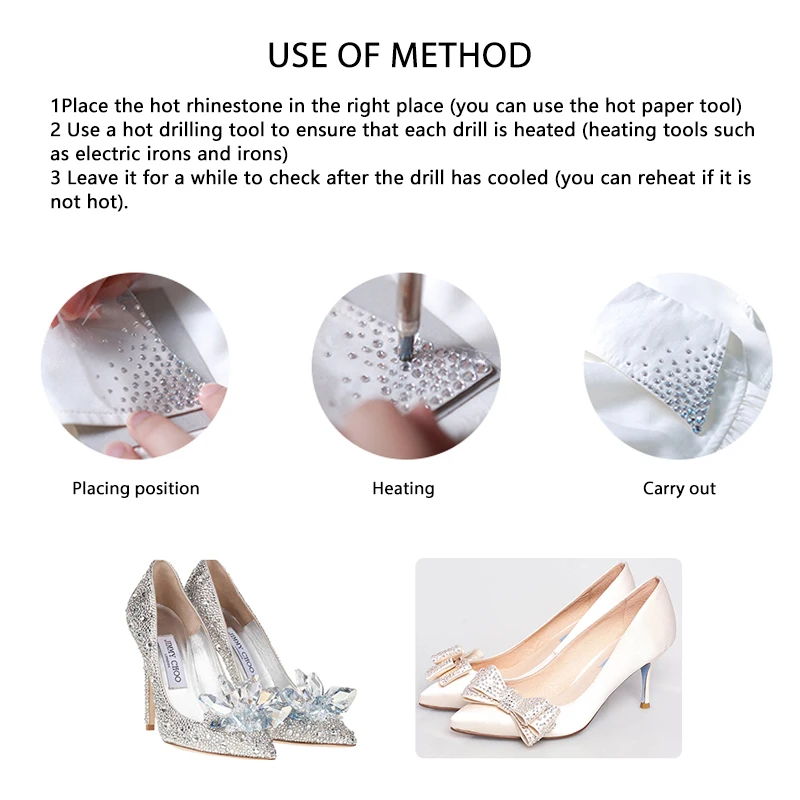 USE OF METHOD

1Place the hot rhinestone in the right place (you can use the hot paper tool)
2 Use a hot drilling tool to ensure that each drill is heated (heating tools such as electric irons and irons)
3 Leave it for a while to check after the drill has cooled (you can reheat if it is not hot).

Placing position

Heating

Carry out

JIMMY CHOO

JIMMY CHOO