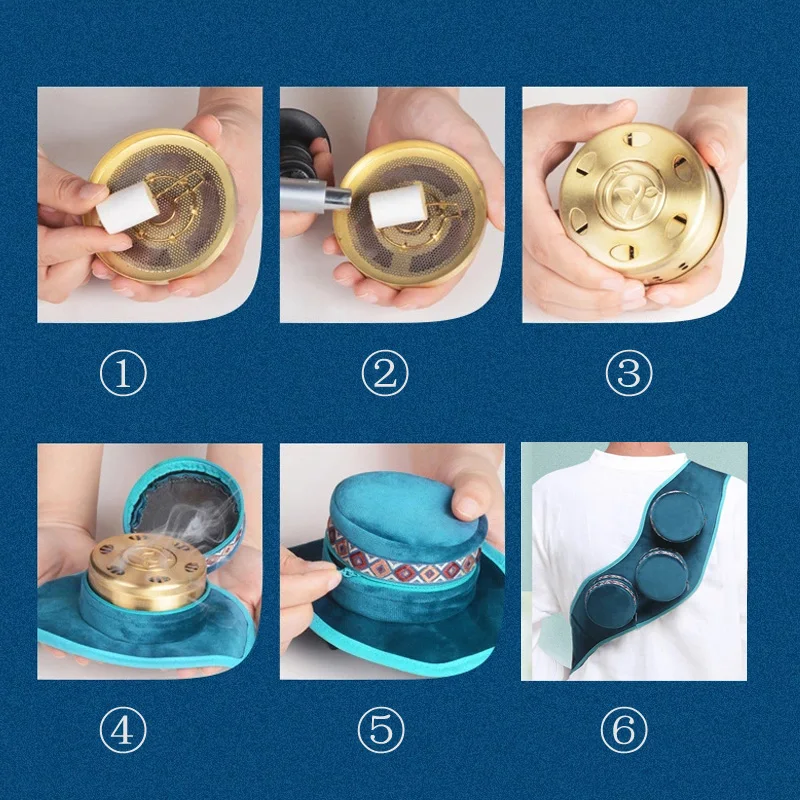 ①
②
③
④
⑤
⑥