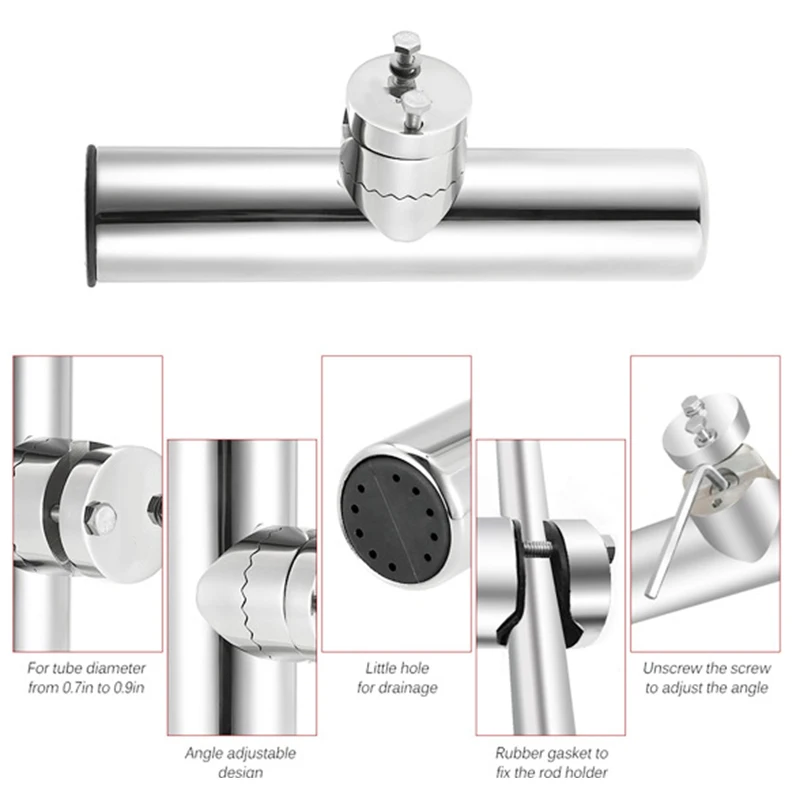 For tube diameter from 0.7in to 0.9in

Angle adjustable design

Little hole for drainage

Rubber gasket to fix the rod holder

Unscrew the screw to adjust the angle