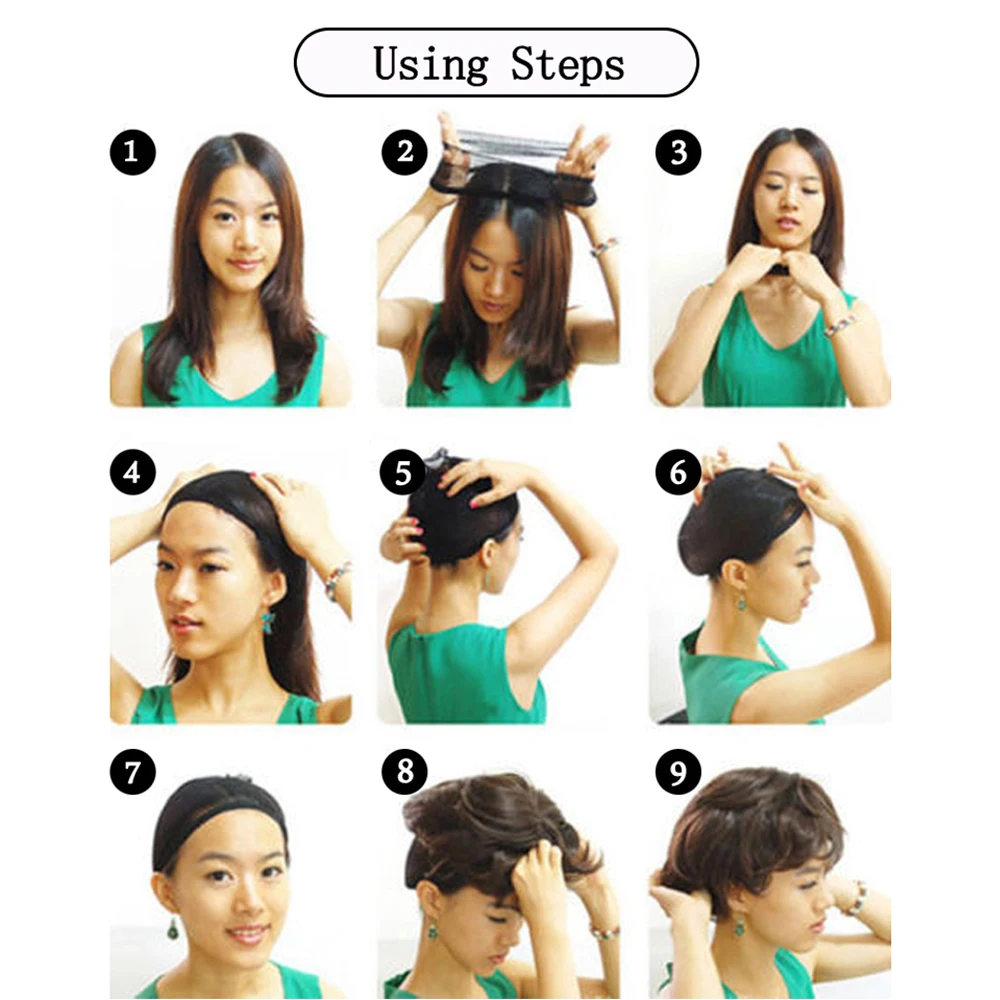 Using Steps

1

2

3

4

5

6

7

8

9