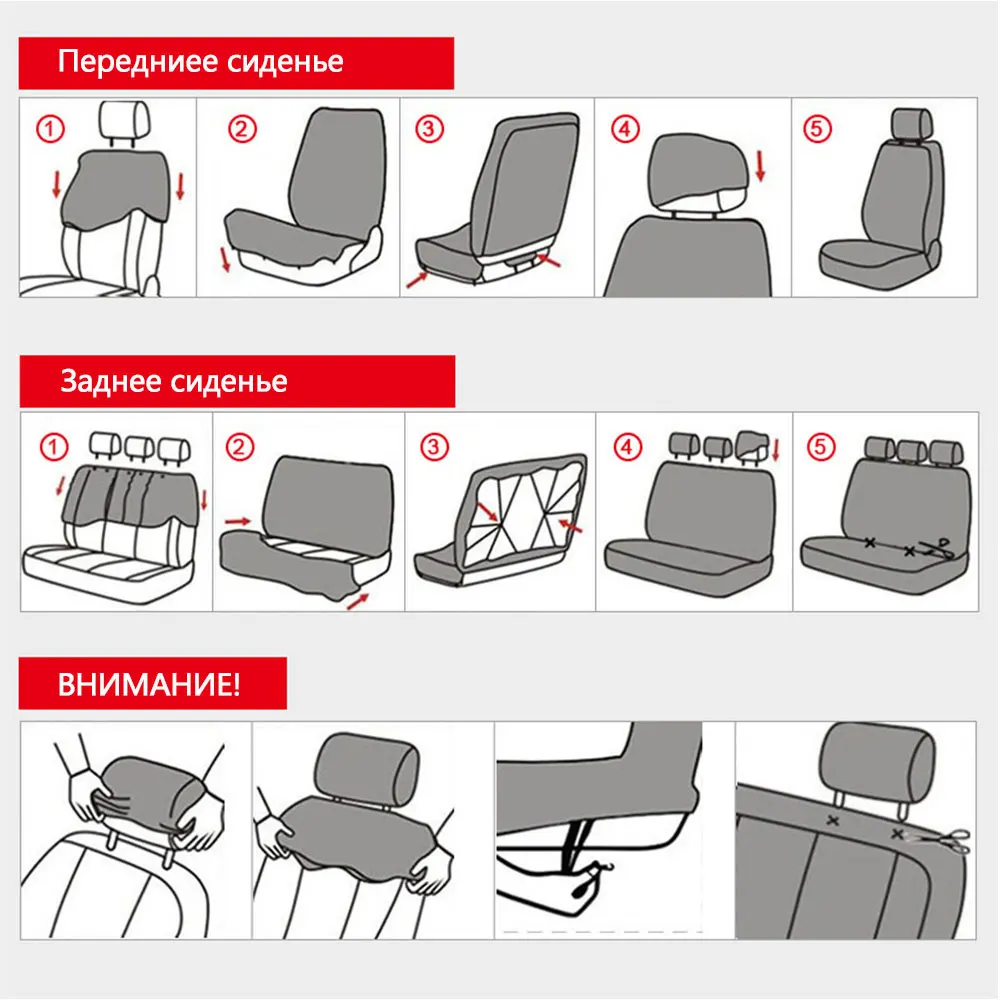 Передниее сиденье

①
②
③
④
⑤

Заднее сиденье

①
②
③
④
⑤

ВНИМАНИЕ!