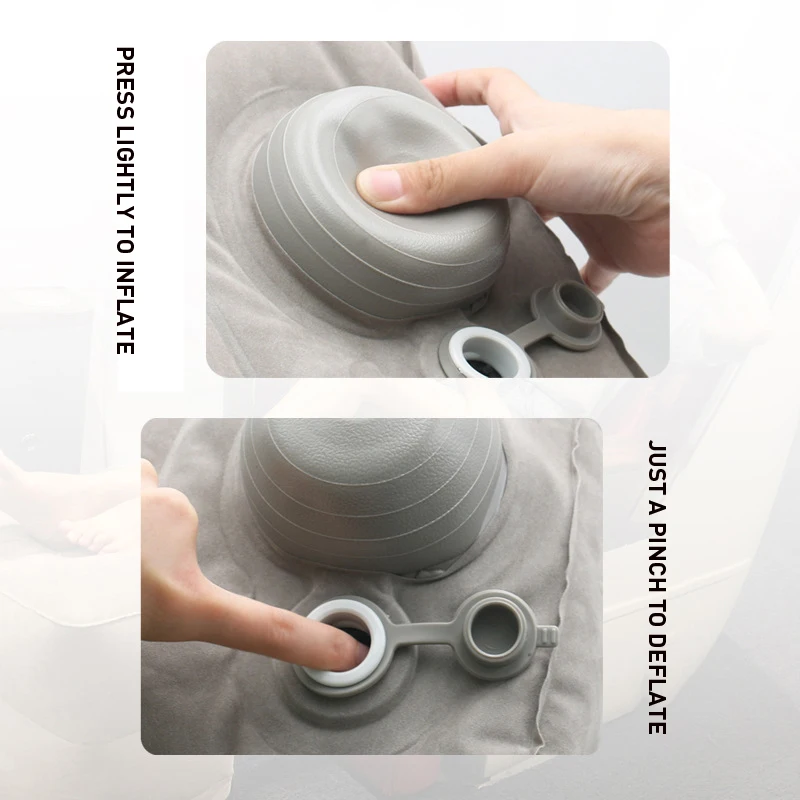 PRESS LIGHTLY TO INFLATE

JUST A PINCH TO DEFLATE