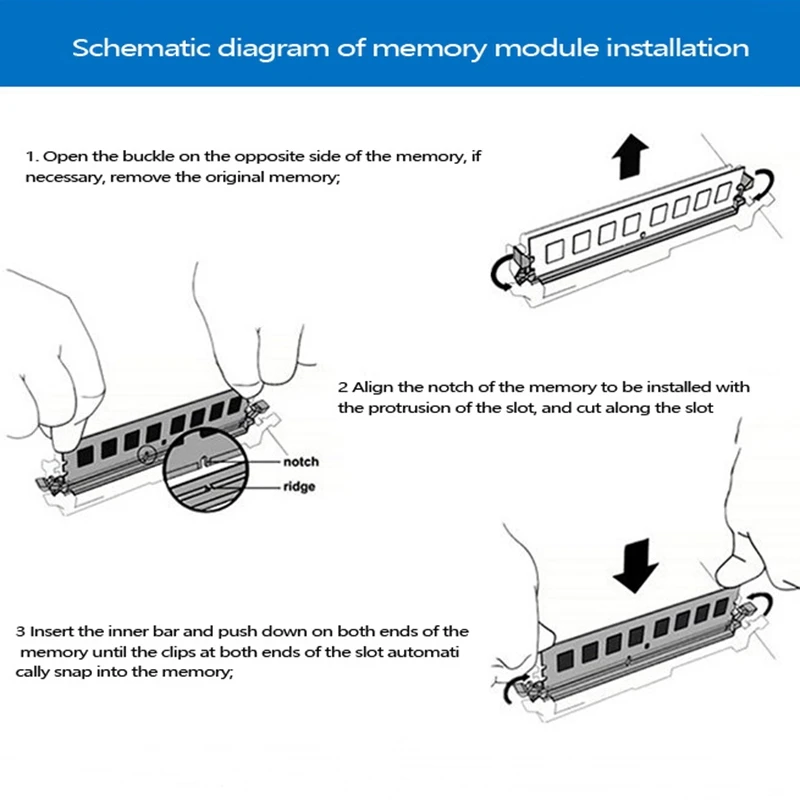 Schematic diagram of memory module installation

1. Open the buckle on the opposite side of the memory, if necessary, remove the original memory;

2 Align the notch of the memory to be installed with the protrusion of the slot, and cut along the slot

notch

ridge

3 Insert the inner bar and push down on both ends of the memory until the clips at both ends of the slot automati cally snap into the memory;