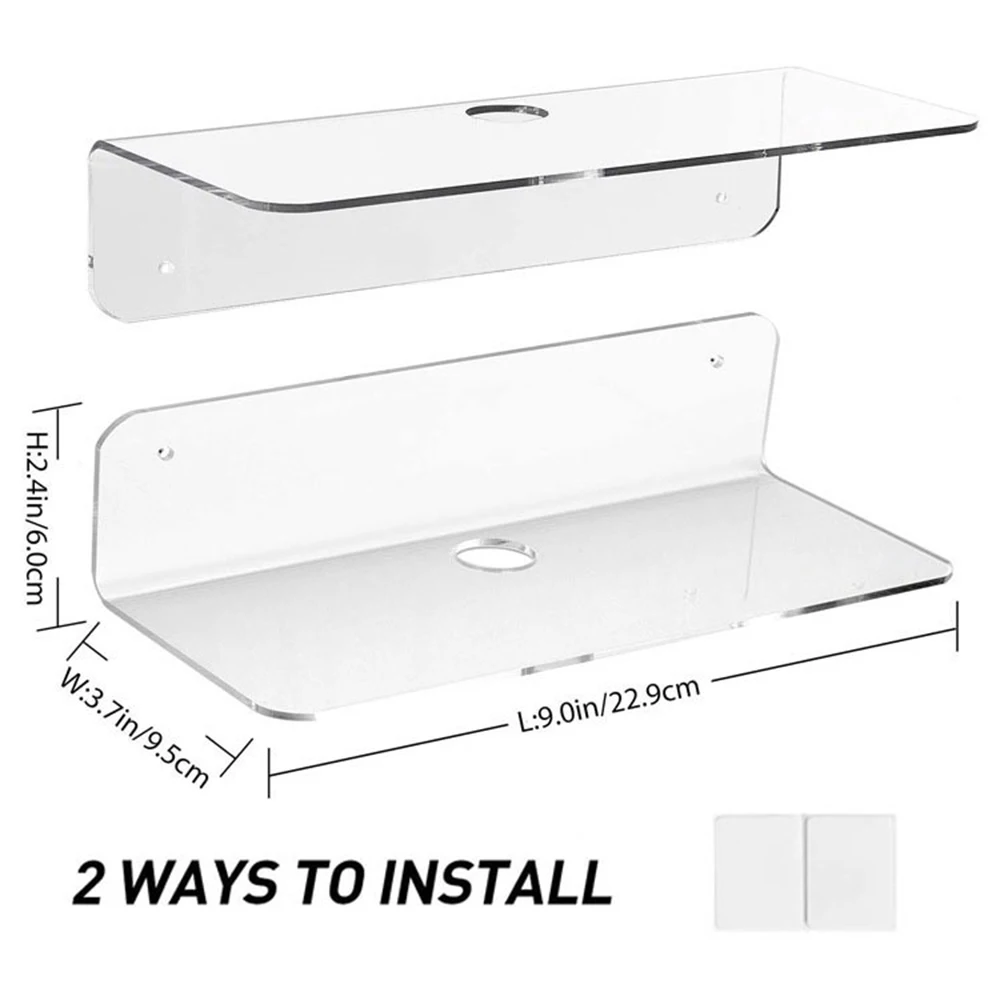 H:2.4in/6.0cm

W:3.7in/9.5cm

L:9.0in/22.9cm

2 WAYS TO INSTALL