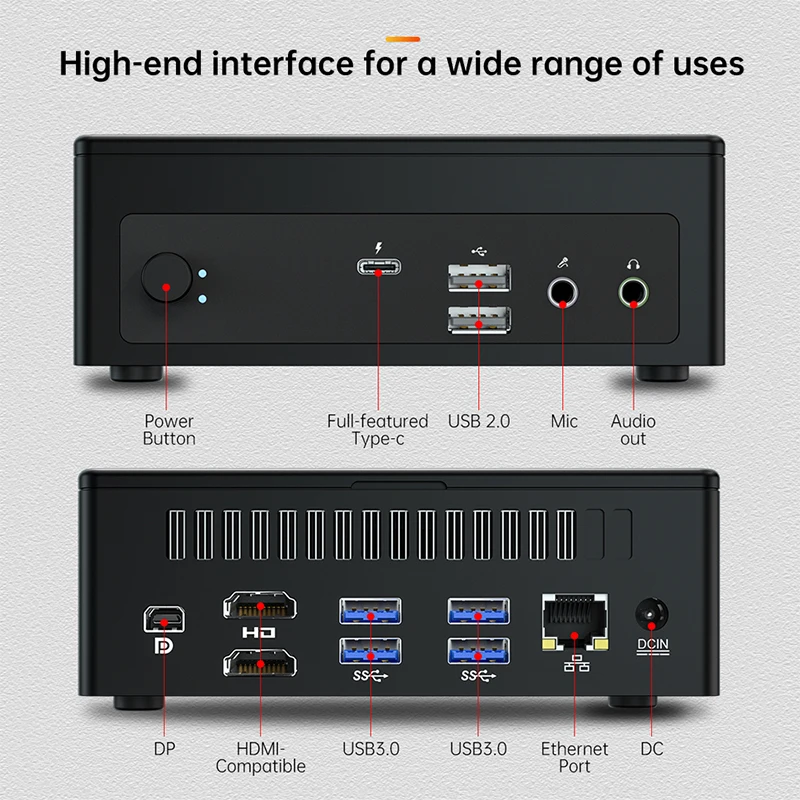 High-end interface for a wide range of uses

Power Button

Full-featured Type-c

USB 2.0

Mic

Audio out

HD

SS

SS

DCIN

DP

HDMI-Compatible

USB3.0

USB3.0

Ethernet Port

DC