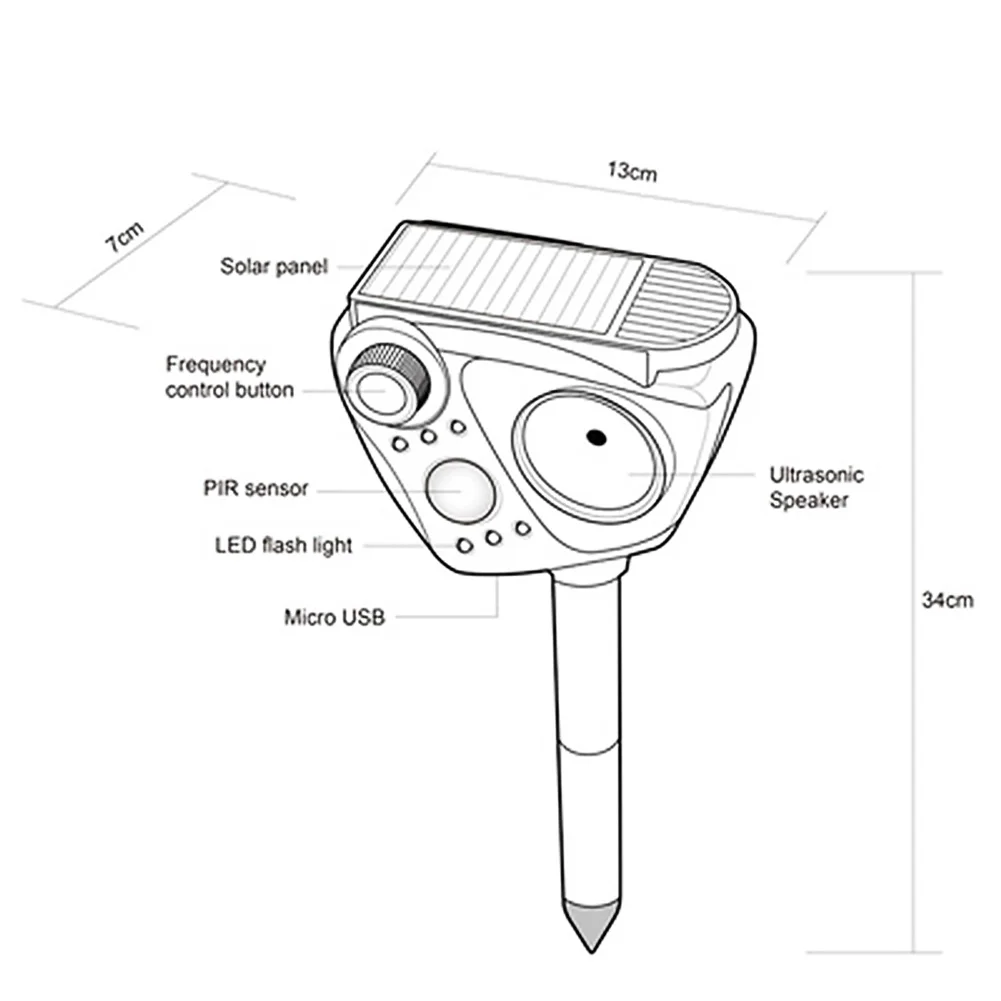 7cm

13cm

Solar panel

Frequency control button

PIR sensor

LED flash light

Micro USB

Ultrasonic Speaker

34cm