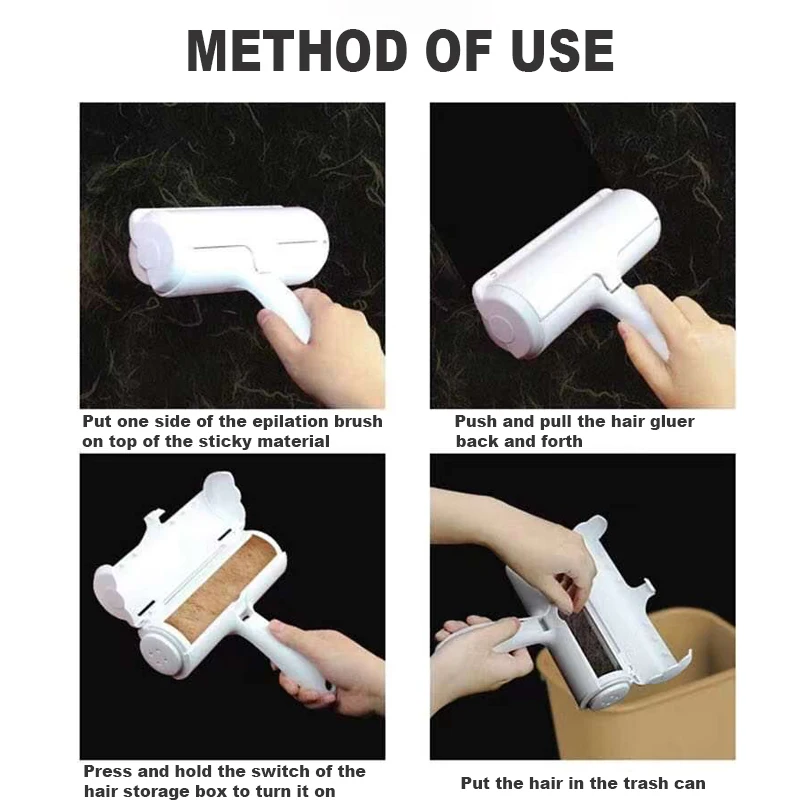 METHOD OF USE

Put one side of the epilation brush on top of the sticky material

Push and pull the hair gluer back and forth

Press and hold the switch of the hair storage box to turn it on

Put the hair in the trash can