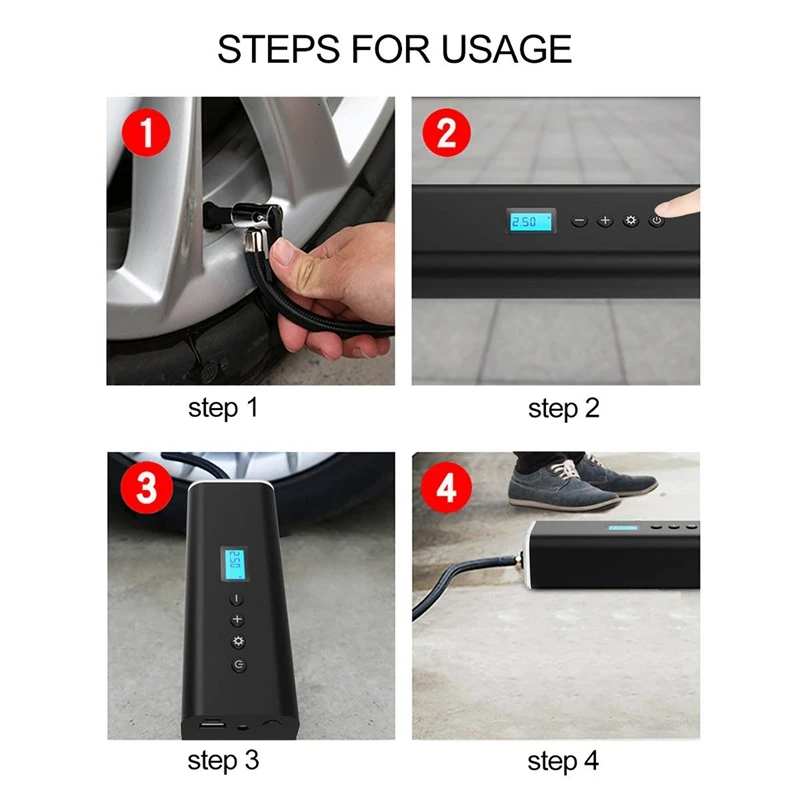 STEPS FOR USAGE

1

2

2.50

step 1

step 2

3

2.50

4

step 3

step 4