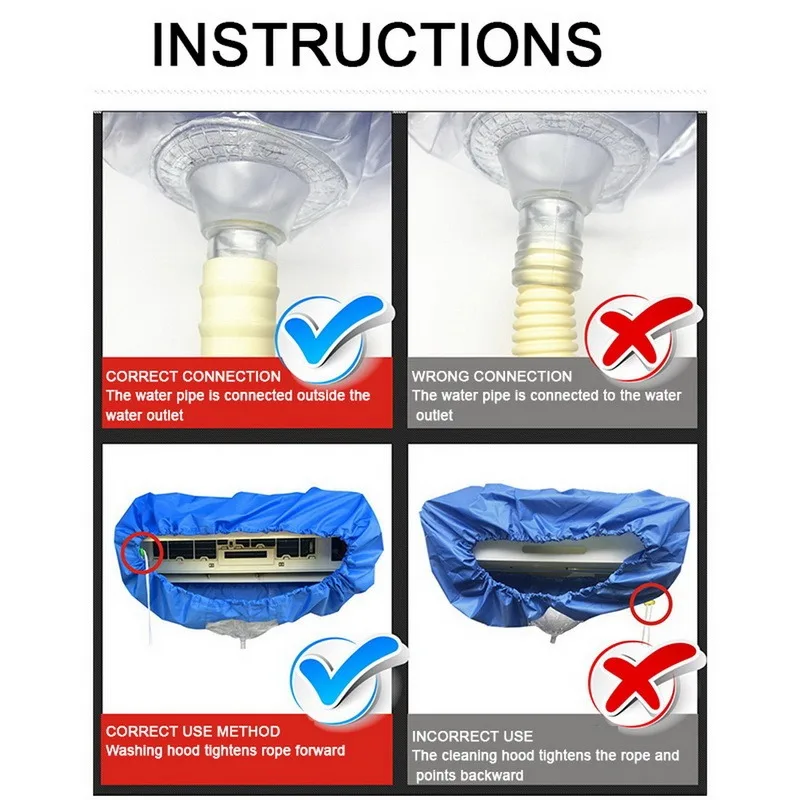 INSTRUCTIONS

CORRECT CONNECTION
The water pipe is connected outside the water outlet

WRONG CONNECTION
The water pipe is connected to the water outlet

CORRECT USE METHOD
Washing hood tightens rope forward

INCORRECT USE
The cleaning hood tightens the rope and points backward