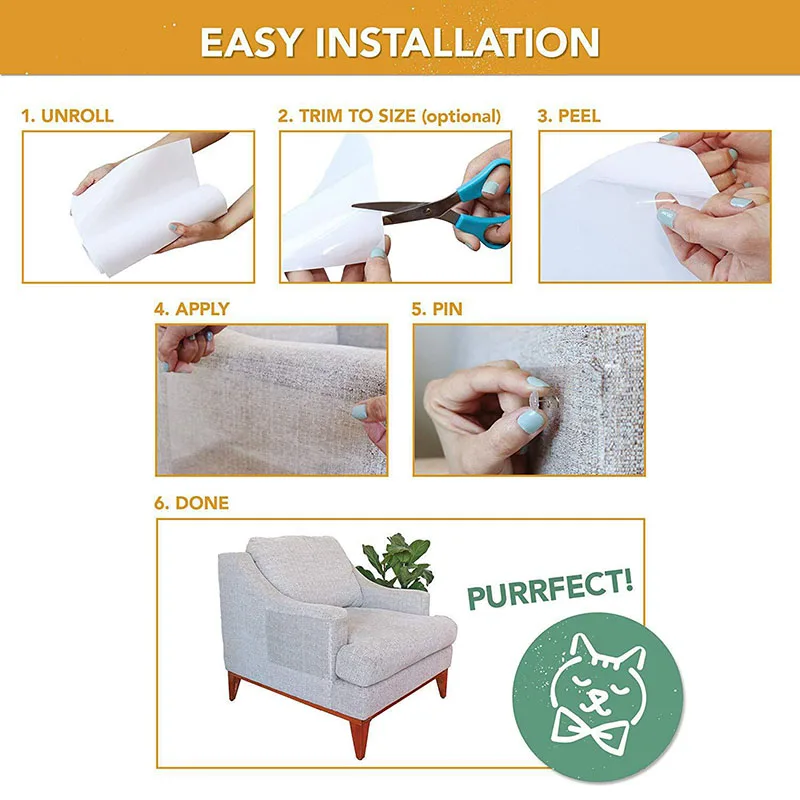 EASY INSTALLATION

1. UNROLL

2. TRIM TO SIZE (optional)

3. PEEL

4. APPLY

5. PIN

6. DONE

PURRFECT!