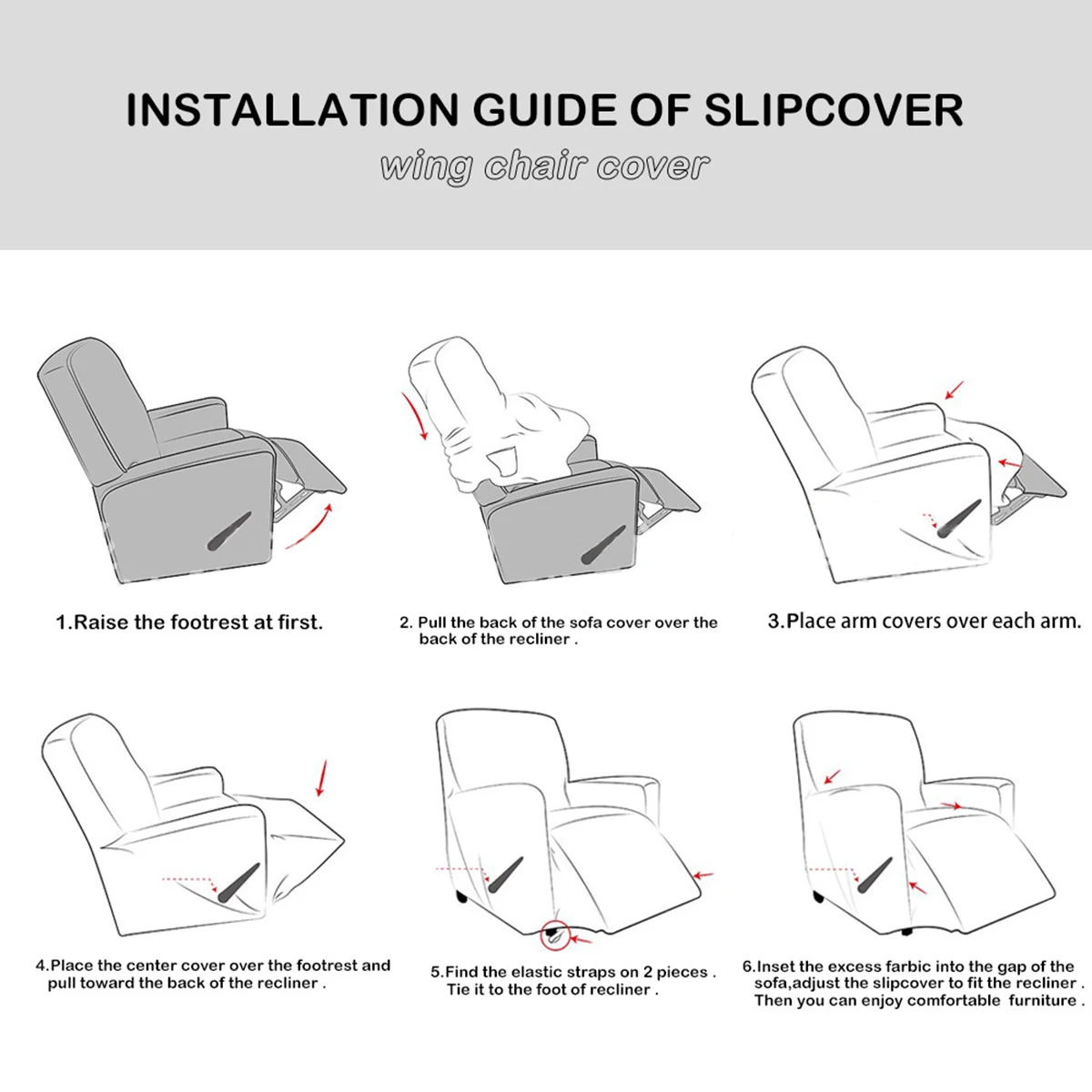 INSTALLATION GUIDE OF SLIPCOVER

wing chair cover

1.Raise the footrest at first.

2. Pull the back of the sofa cover over the back of the recliner .

3.Place arm covers over each arm.

4.Place the center cover over the footrest and pull toward the back of the recliner .

5.Find the elastic straps on 2 pieces . Tie it to the foot of recliner .

6.Inset the excess farbic into the gap of the sofa,adjust the slipcover to fit the recliner . Then you can enjoy comfortable furniture .