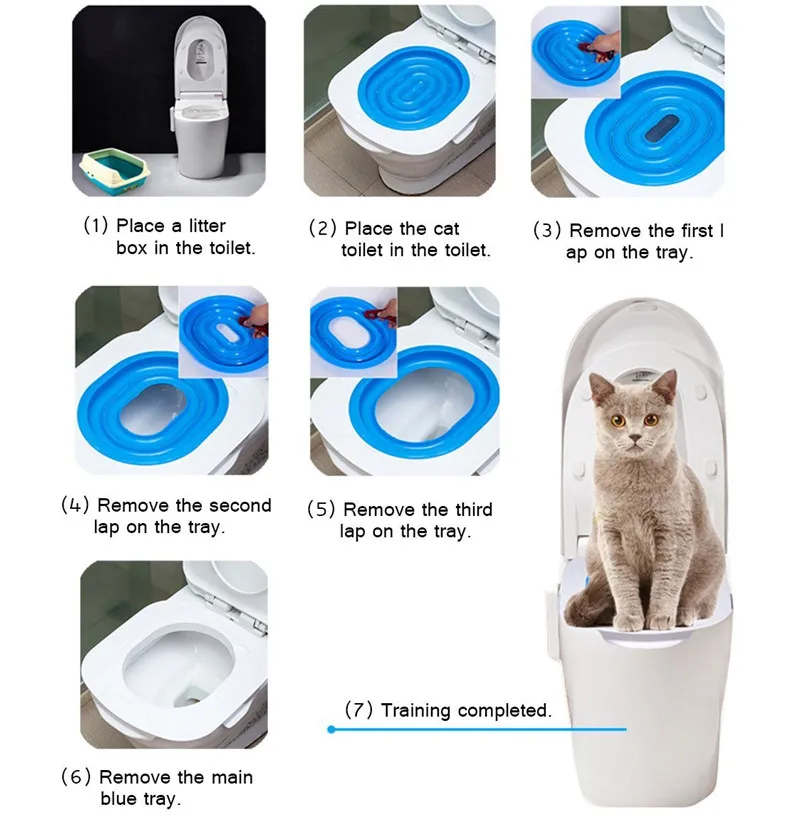 (1) Place a litter box in the toilet.

(2) Place the cat toilet in the toilet.

(3) Remove the first l ap on the tray.

(4) Remove the second lap on the tray.

(5) Remove the third lap on the tray.

(6) Remove the main blue tray.

(7) Training completed.