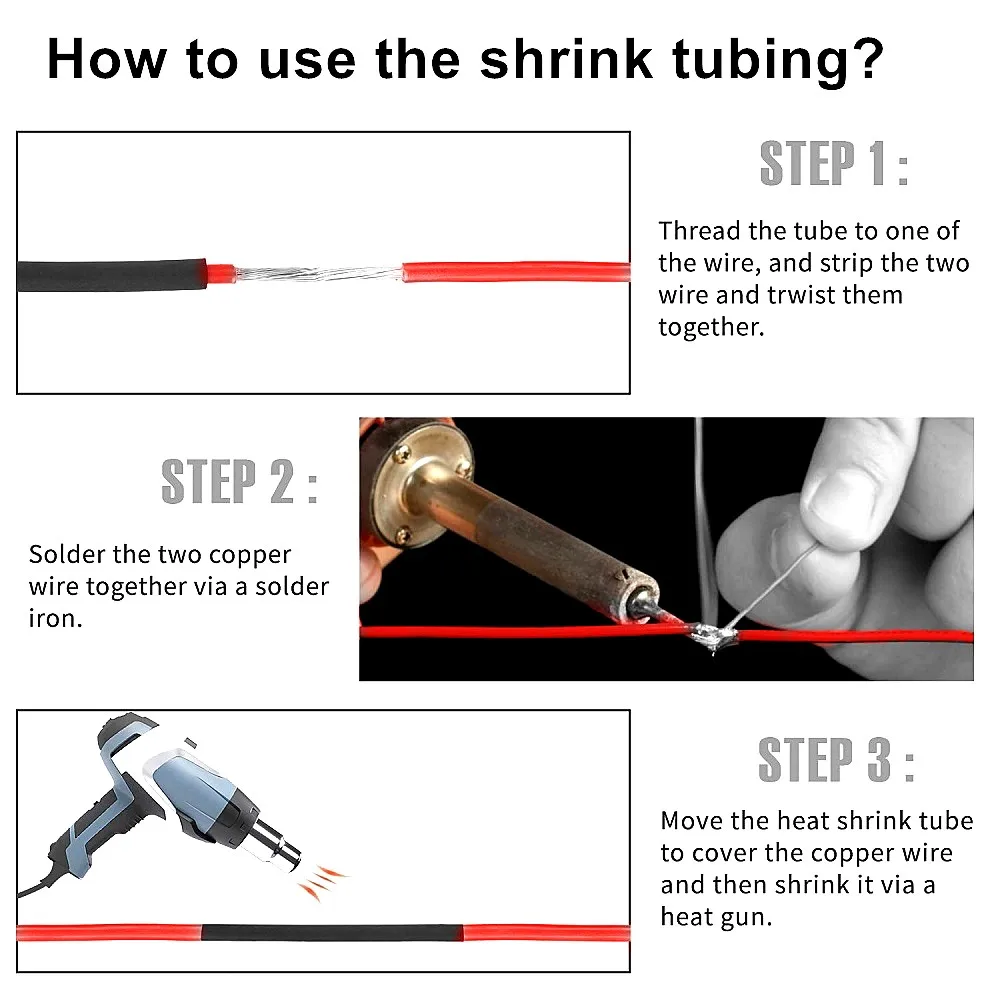 How to use the shrink tubing?

STEP 1 :

Thread the tube to one of the wire, and strip the two wire and trwist them together.

STEP 2 :

Solder the two copper wire together via a solder iron.

STEP 3 :

Move the heat shrink tube to cover the copper wire and then shrink it via a heat gun.