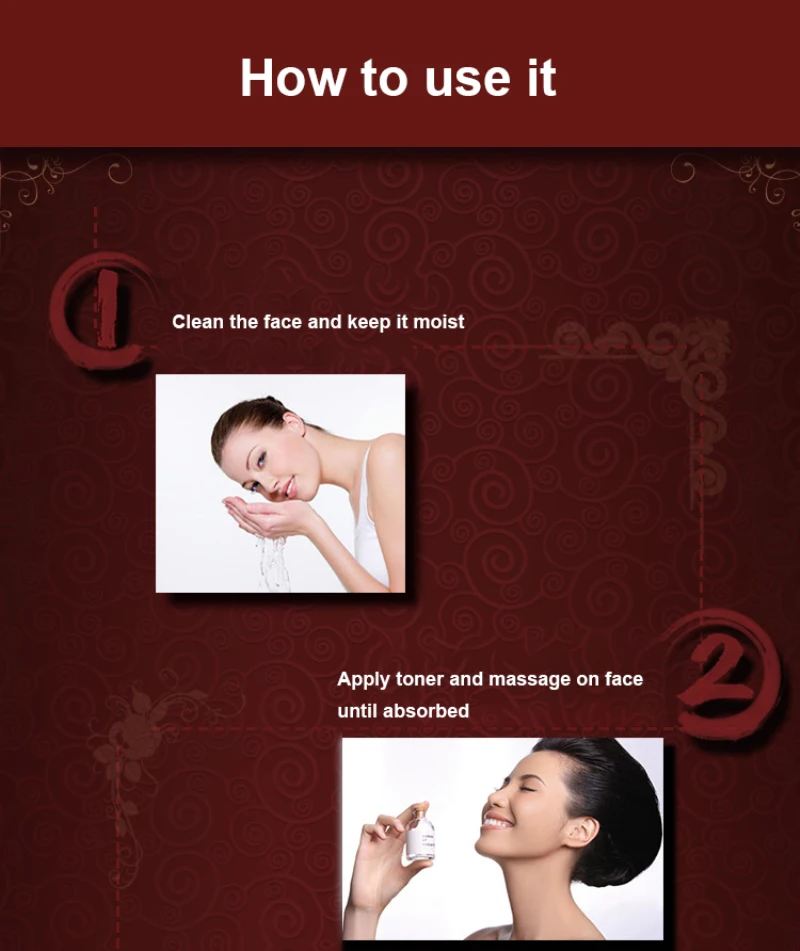 How to use it

1

Clean the face and keep it moist

2

Apply toner and massage on face until absorbed