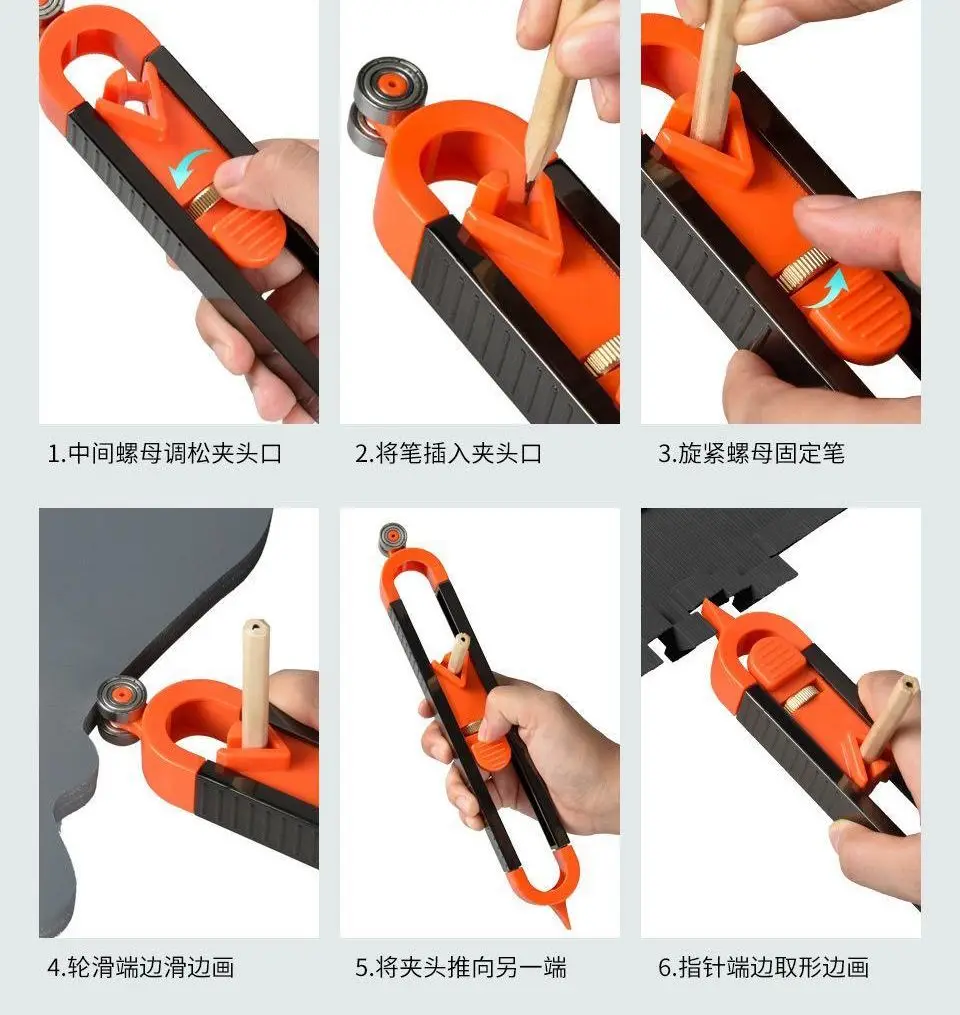 1.中间螺母调松夹头口

2.将笔插入夹头口

3.旋紧螺母固定笔

4.轮滑端边滑边画

5.将夹头推向另一端

6.指针端边取形边画