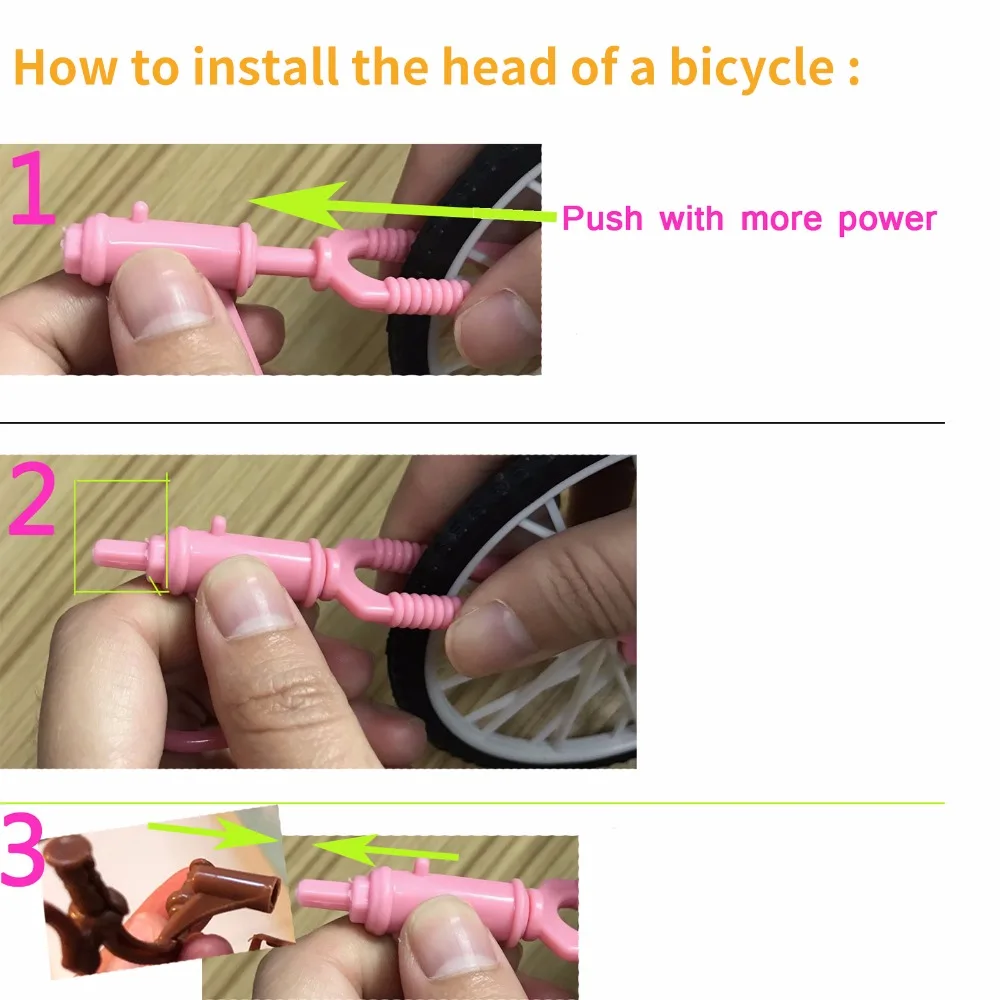 How to install the head of a bicycle :

1

Push with more power

2

3