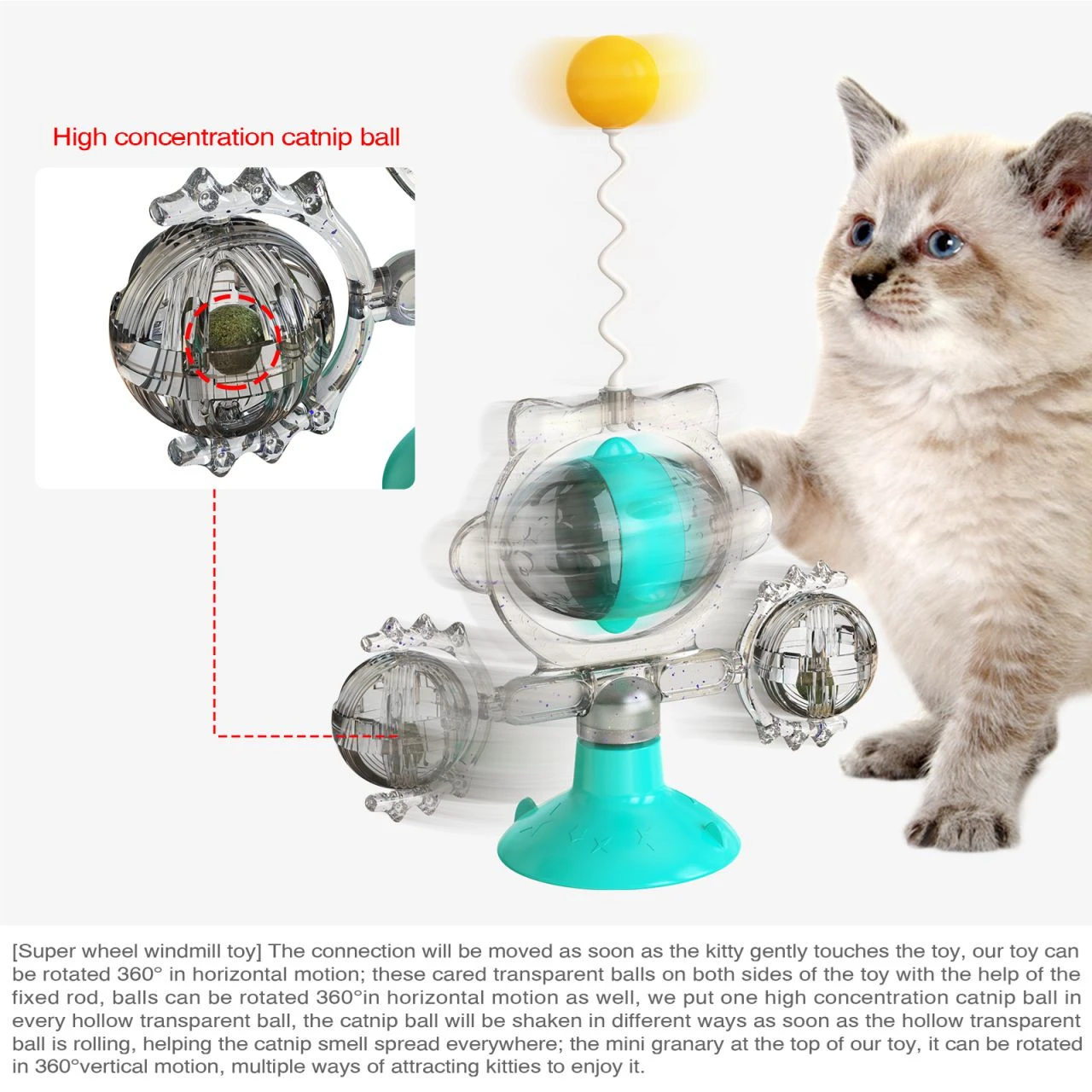 High concentration catnip ball

[Super wheel windmill toy] The connection will be moved as soon as the kitty gently touches the toy, our toy can be rotated 360° in horizontal motion; these cared transparent balls on both sides of the toy with the help of the fixed rod, balls can be rotated 360°in horizontal motion as well, we put one high concentration catnip ball in every hollow transparent ball, the catnip ball will be shaken in different ways as soon as the hollow transparent ball is rolling, helping the catnip smell spread everywhere; the mini granary at the top of our toy, it can be rotated in 360°vertical motion, multiple ways of attracting kitties to enjoy it.