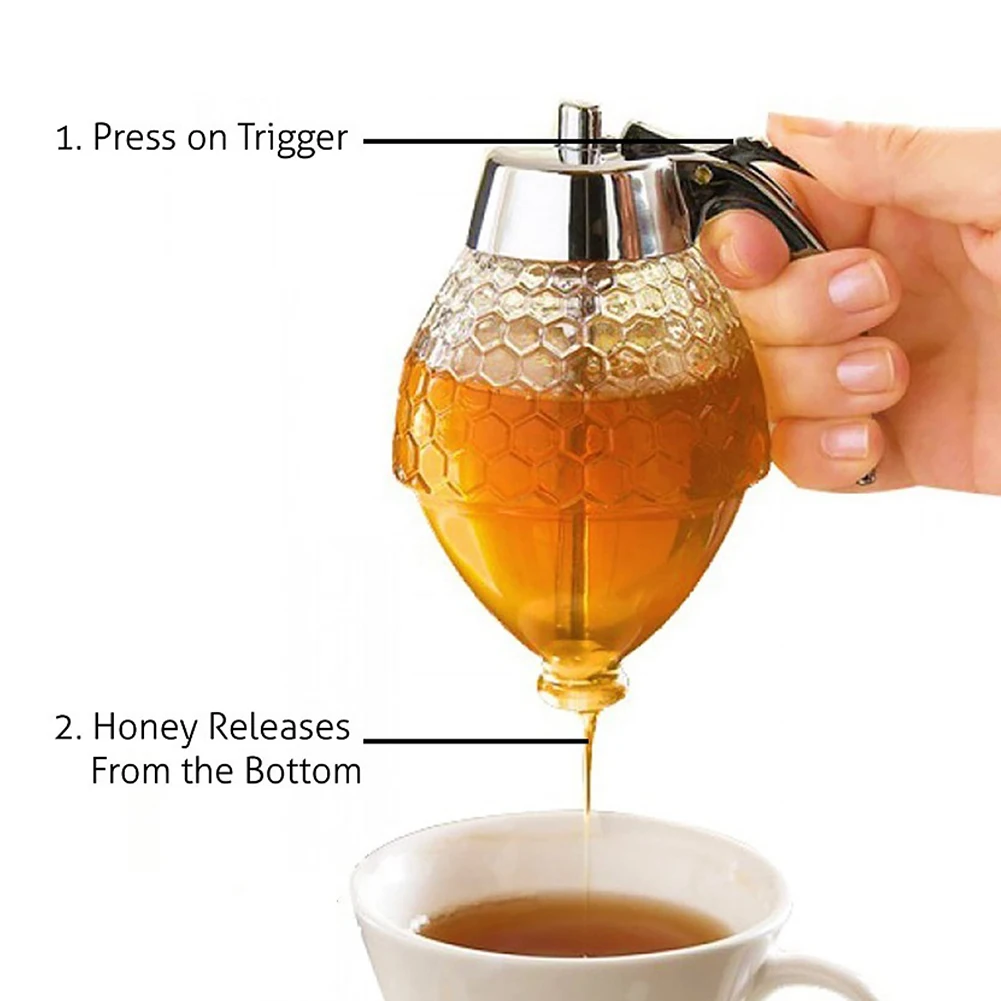 1. Press on Trigger

2. Honey Releases
From the Bottom