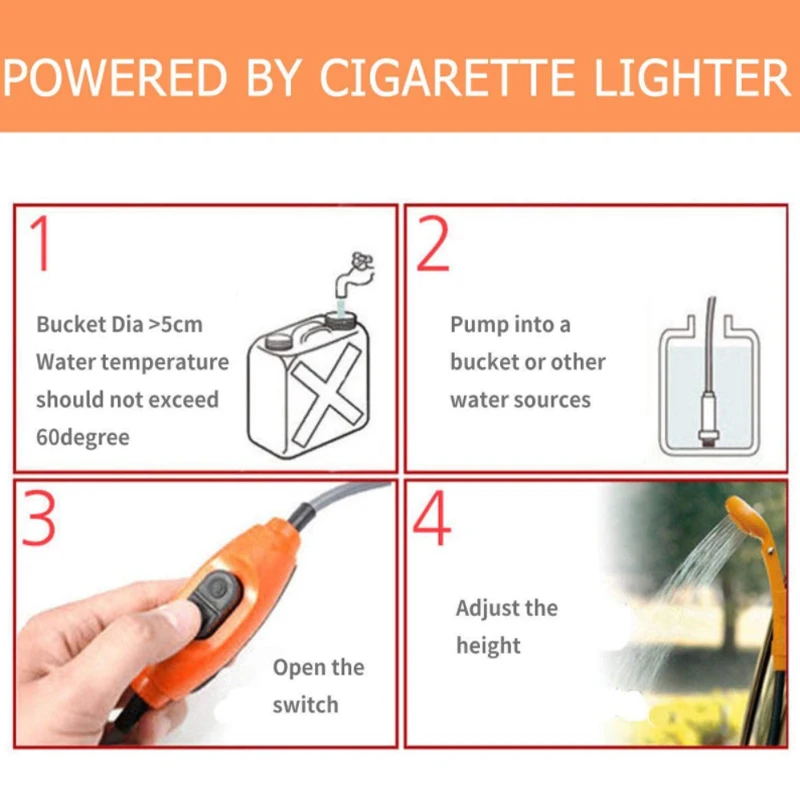 POWERED BY CIGARETTE LIGHTER

1

Bucket Dia >5cm
Water temperature should not exceed 60degree

2

Pump into a bucket or other water sources

3

Open the switch

4

Adjust the height