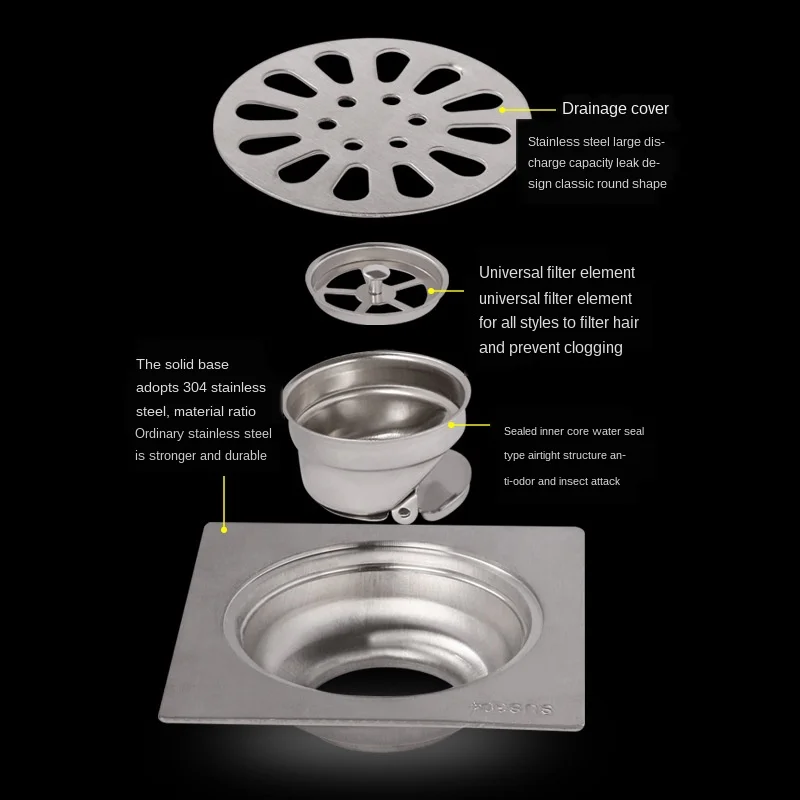 Drainage cover

Stainless steel large discharge capacity leak design classic round shape

Universal filter element
universal filter element for all styles to filter hair and prevent clogging

The solid base adopts 304 stainless steel, material ratio Ordinary stainless steel is stronger and durable

Sealed inner core water seal type airtight structure anti-odor and insect attack

SUS304