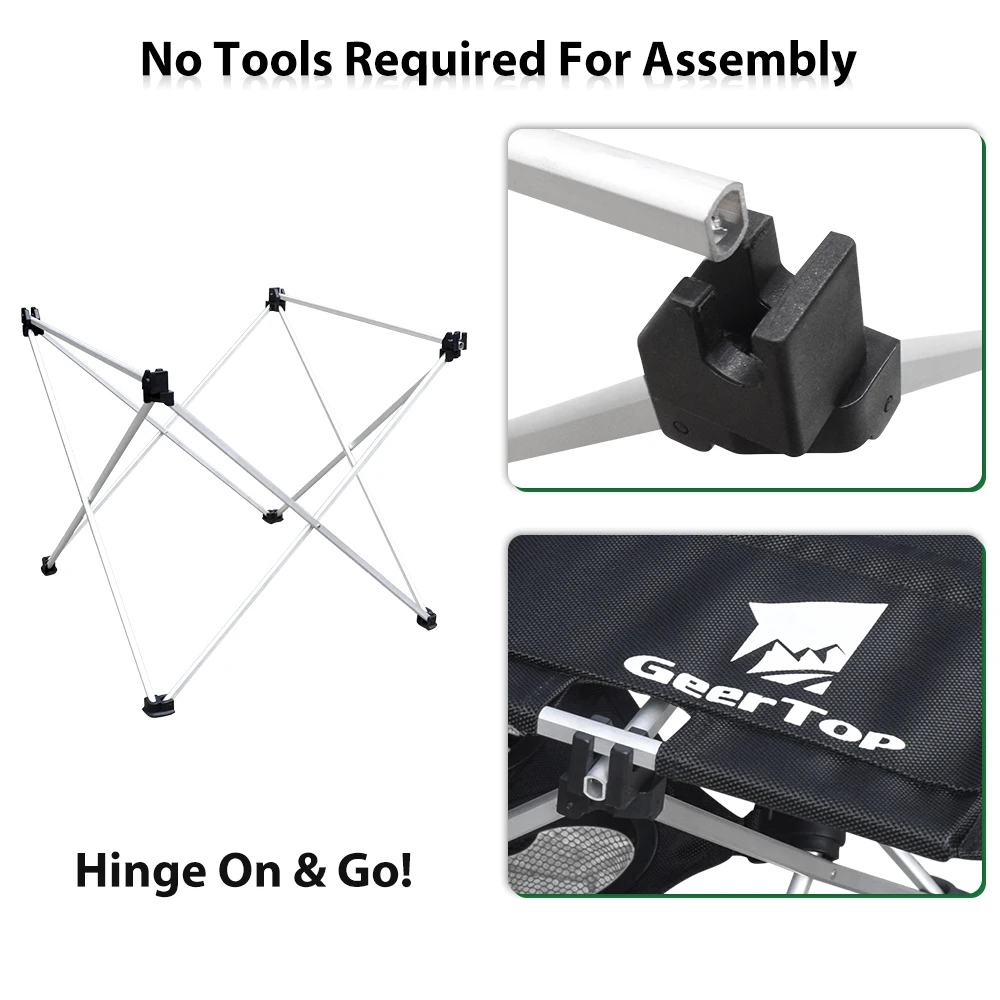 No Tools Required For Assembly

GeerTop

Hinge On & Go!