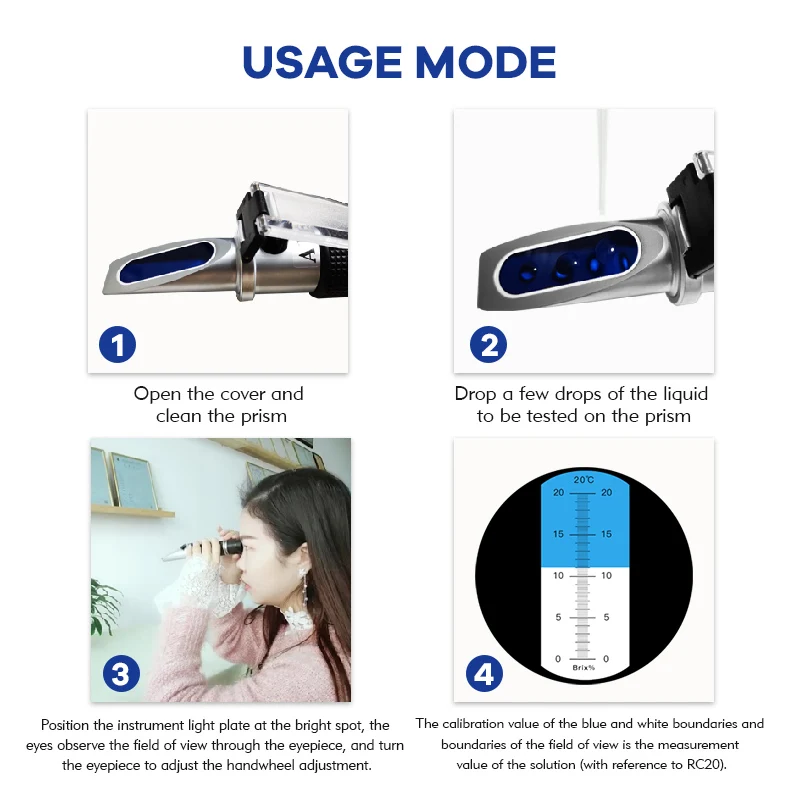 USAGE MODE

A

1

Open the cover and clean the prism

2

Drop a few drops of the liquid to be tested on the prism

3

Position the instrument light plate at the bright spot, the eyes observe the field of view through the eyepiece, and turn the eyepiece to adjust the handwheel adjustment.

20°C
20 20
15 15
10 10
5 5
0 0
Brix%

4

The calibration value of the blue and white boundaries and boundaries of the field of view is the measurement value of the solution (with reference to RC20).