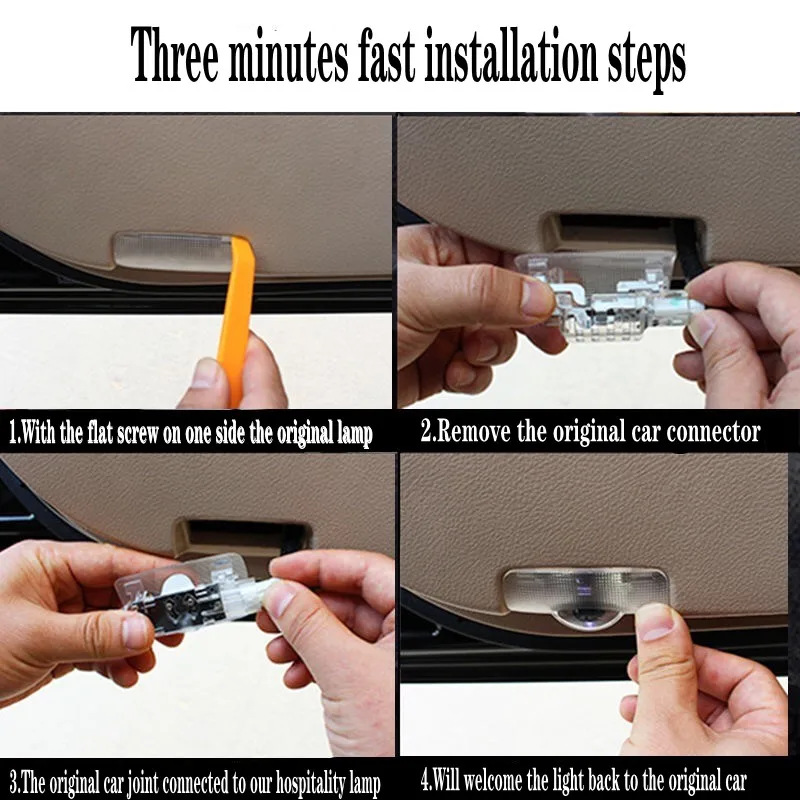 Three minutes fast installation steps

1.With the flat screw on one side the original lamp

2.Remove the original car connector

3.The original car joint connected to our hospitality lamp

4.Will welcome the light back to the original car