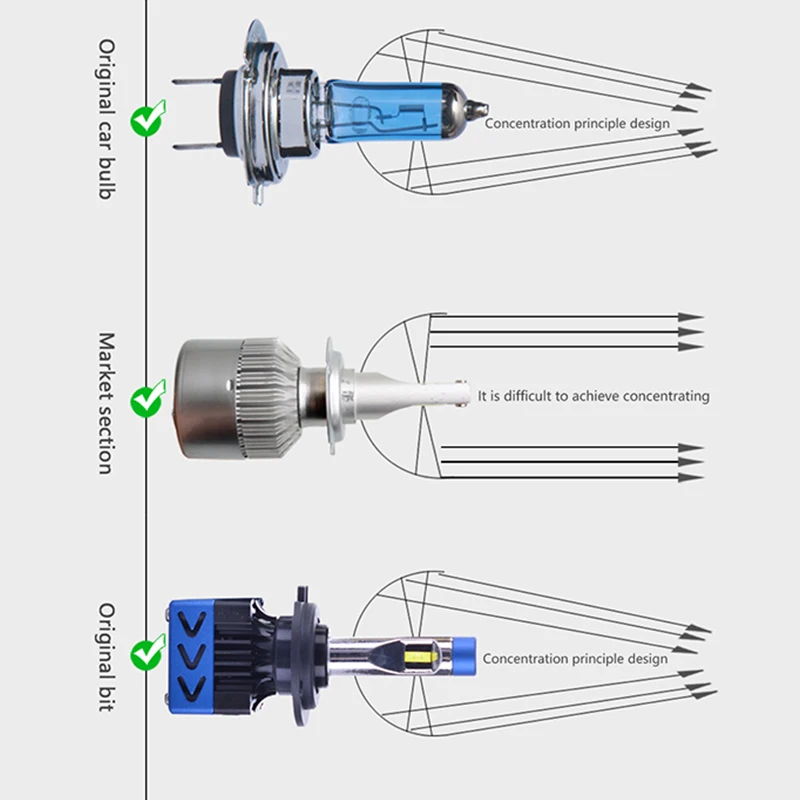 Original car bulb

Concentration principle design

Market section

It is difficult to achieve concentrating

Original bit

Concentration principle design