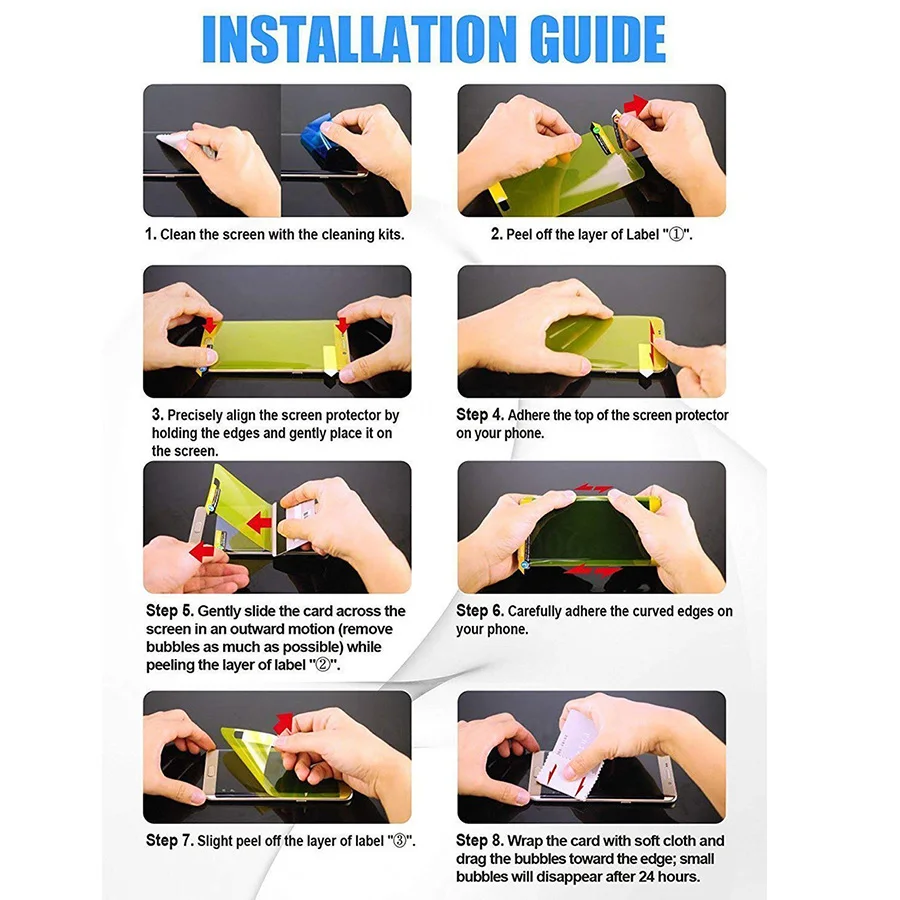 INSTALLATION GUIDE

1. Clean the screen with the cleaning kits.

2. Peel off the layer of Label "①".

3. Precisely align the screen protector by holding the edges and gently place it on the screen.

Step 4. Adhere the top of the screen protector on your phone.

Step 5. Gently slide the card across the screen in an outward motion (remove bubbles as much as possible) while peeling the layer of label "②".

Step 6. Carefully adhere the curved edges on your phone.

Step 7. Slight peel off the layer of label "③".

Step 8. Wrap the card with soft cloth and drag the bubbles toward the edge; small bubbles will disappear after 24 hours.