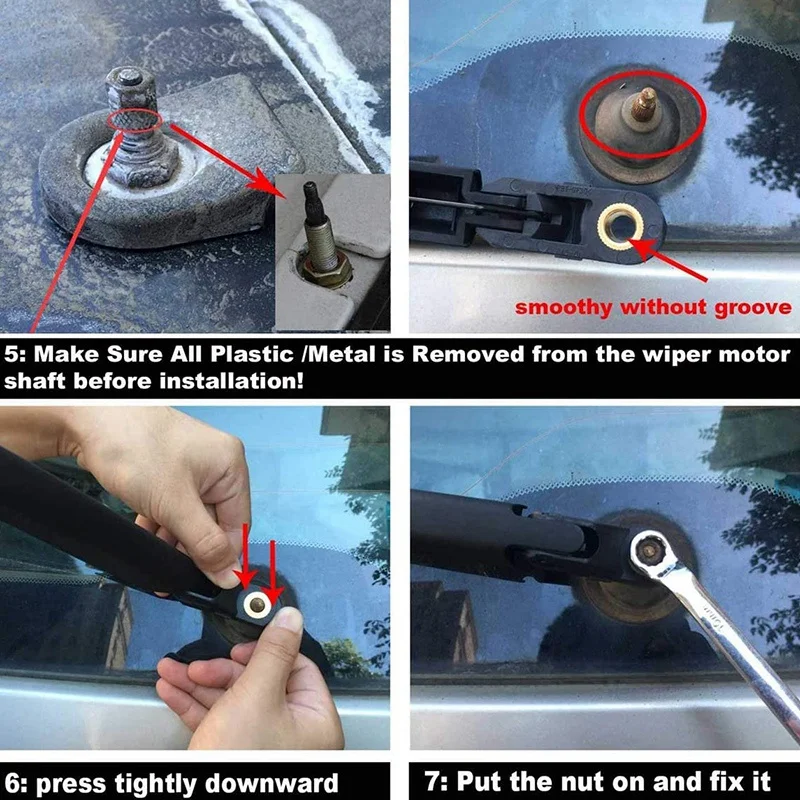 smoothy without groove

5: Make Sure All Plastic /Metal is Removed from the wiper motor shaft before installation!

6: press tightly downward

7: Put the nut on and fix it