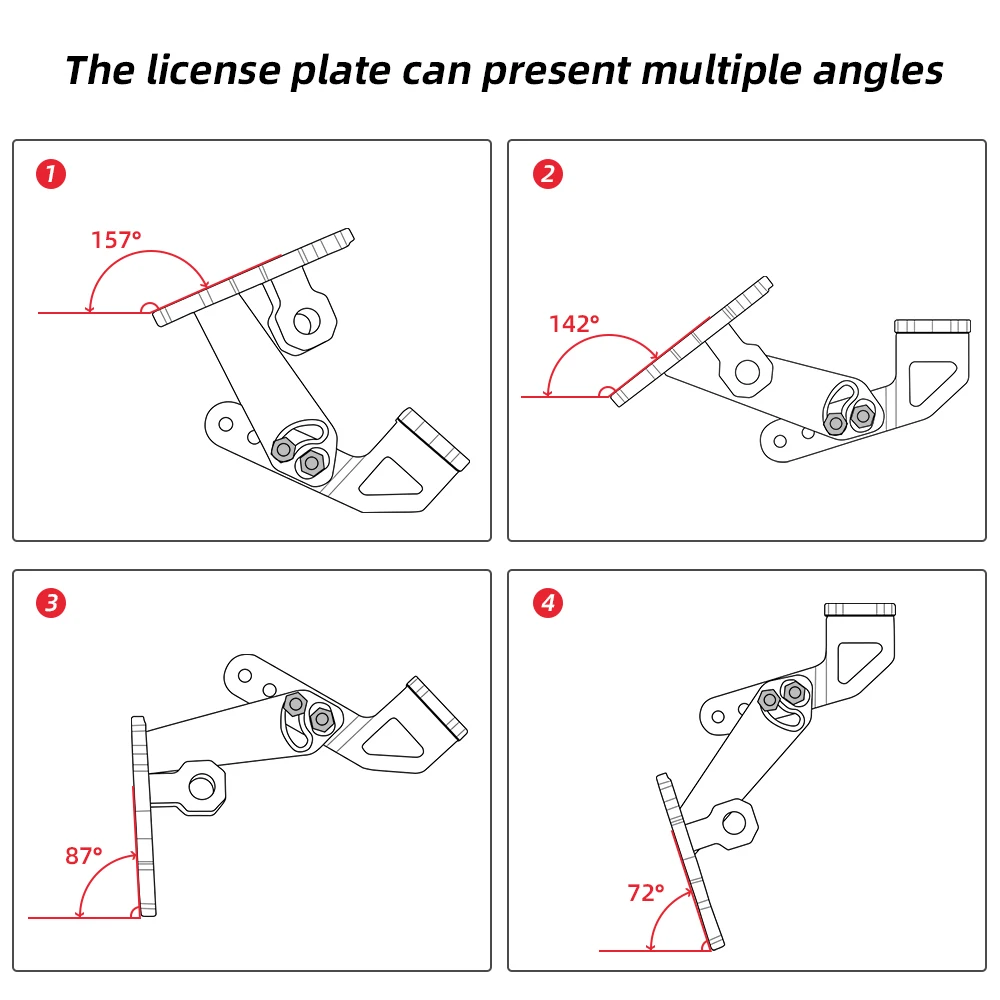 The license plate can present multiple angles

1

157°

2

142°

3

87°

4

72°