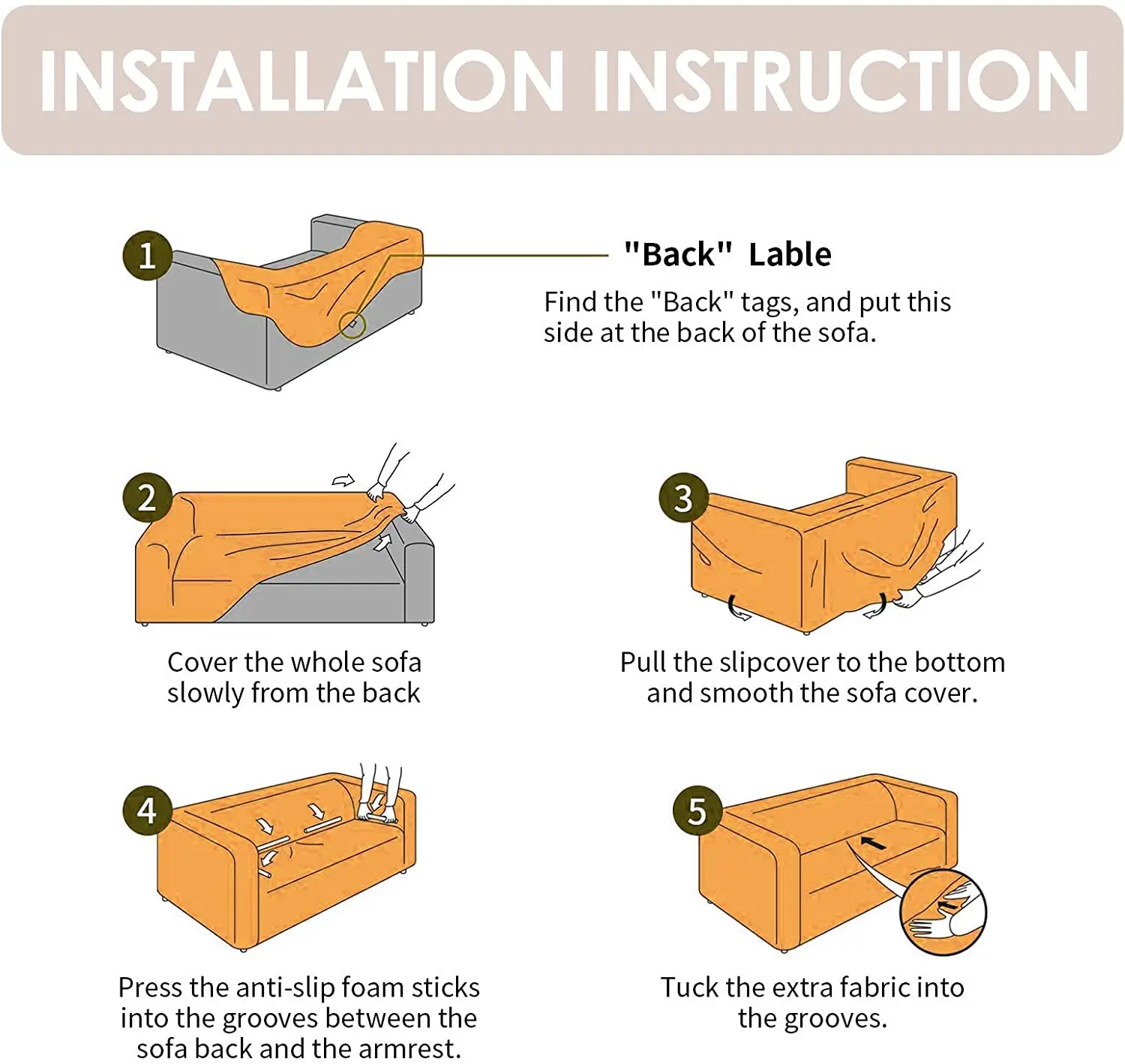 INSTALLATION INSTRUCTION

1

"Back" Lable

Find the "Back" tags, and put this side at the back of the sofa.

2

Cover the whole sofa slowly from the back

3

Pull the slipcover to the bottom and smooth the sofa cover.

4

Press the anti-slip foam sticks into the grooves between the sofa back and the armrest.

5

Tuck the extra fabric into the grooves.